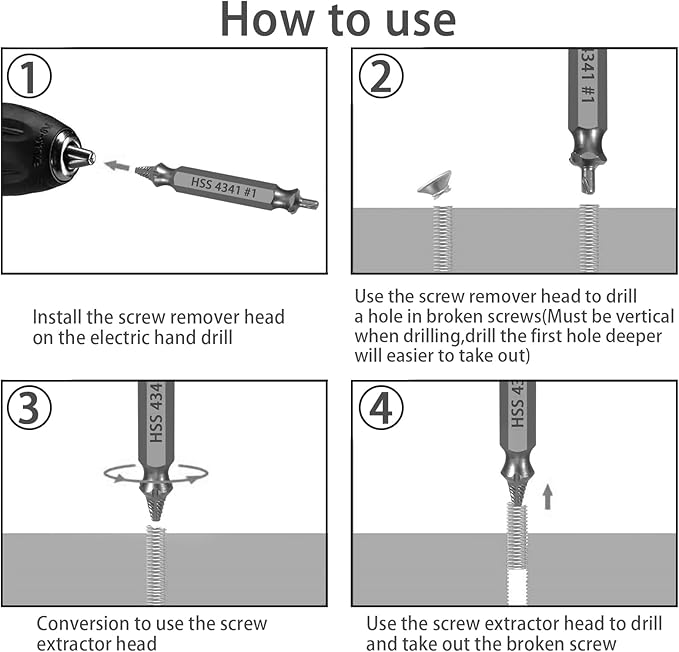 How to use

①

HSS 4341 #1

Install the screw remover head on the electric hand drill

②

341 #1

Use the screw remover head to drill a hole in broken screws(Must be vertical when drilling,drill the first hole deeper will easier to take out)

③

HSS 434

Conversion to use the screw extractor head

④

HSS 43

Use the screw extractor head to drill and take out the broken screw