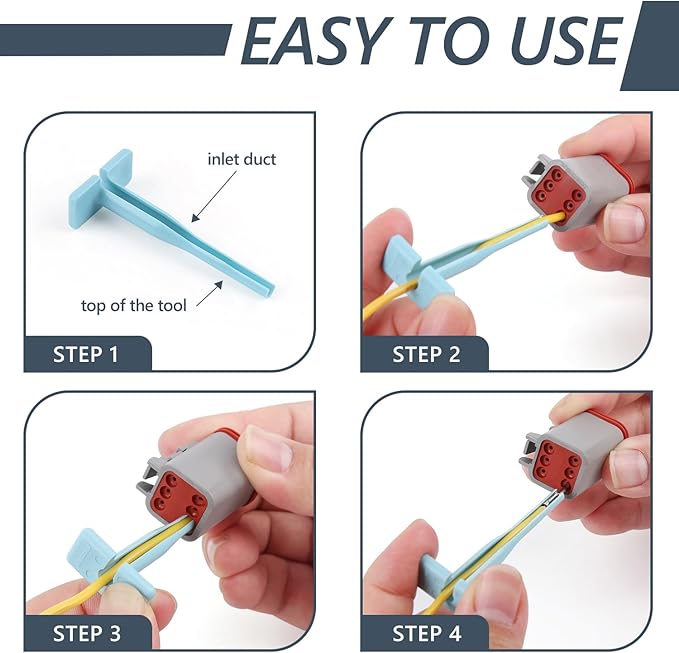 EASY TO USE

inlet duct

top of the tool

STEP 1

STEP 2

STEP 3

STEP 4