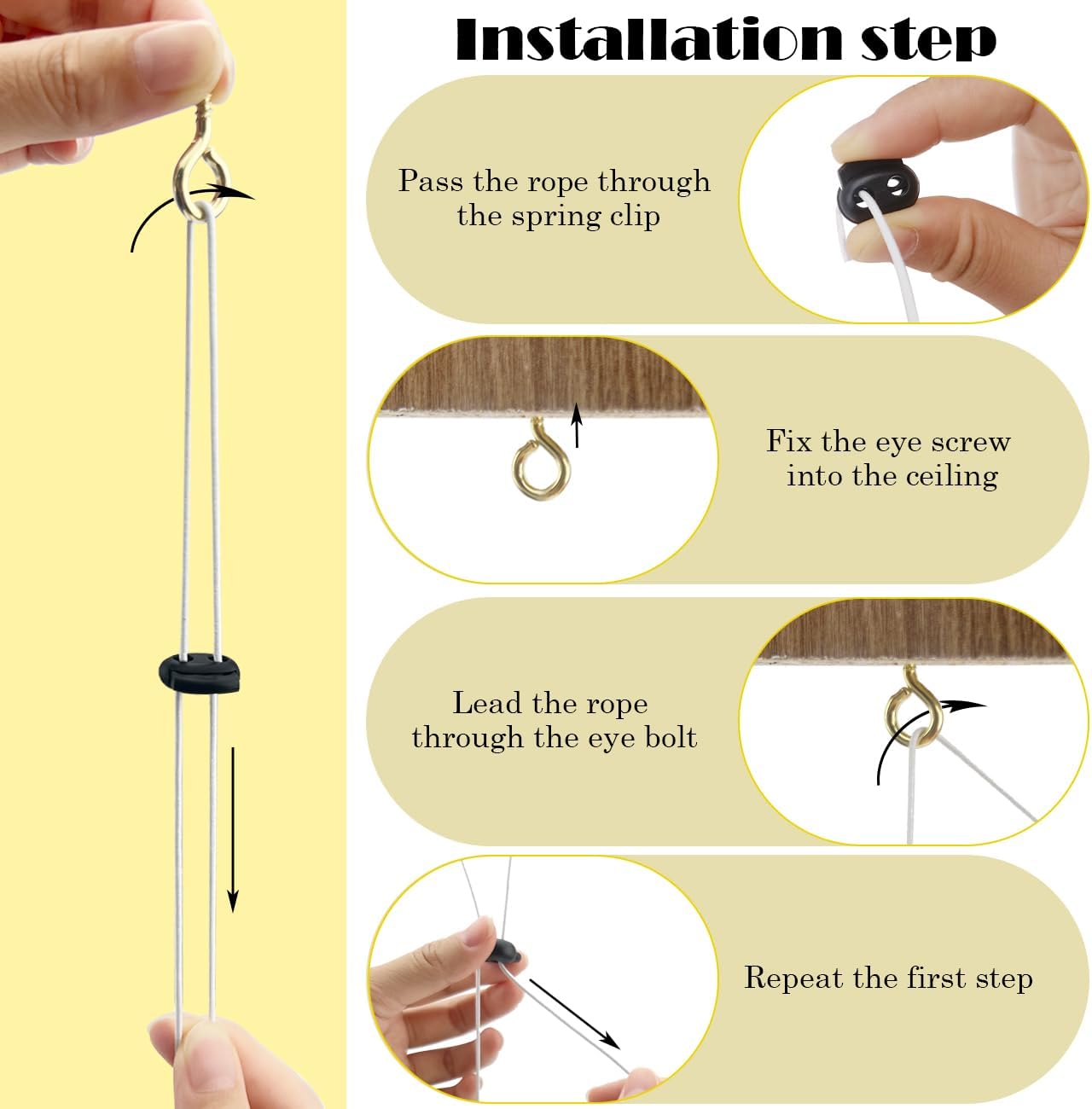 Installation step

Pass the rope through the spring clip

Fix the eye screw into the ceiling

Lead the rope through the eye bolt

Repeat the first step