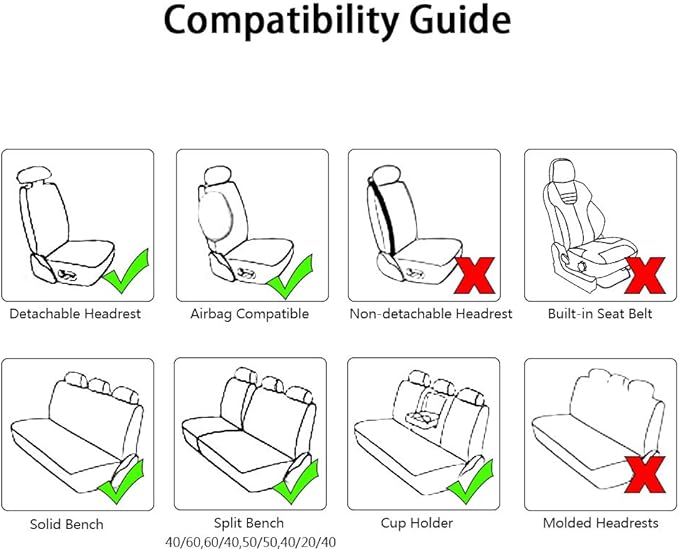 Compatibility Guide

Detachable Headrest

Airbag Compatible

Non-detachable Headrest

Built-in Seat Belt

Solid Bench

Split Bench
40/60,60/40,50/50,40/20/40

Cup Holder

Molded Headrests