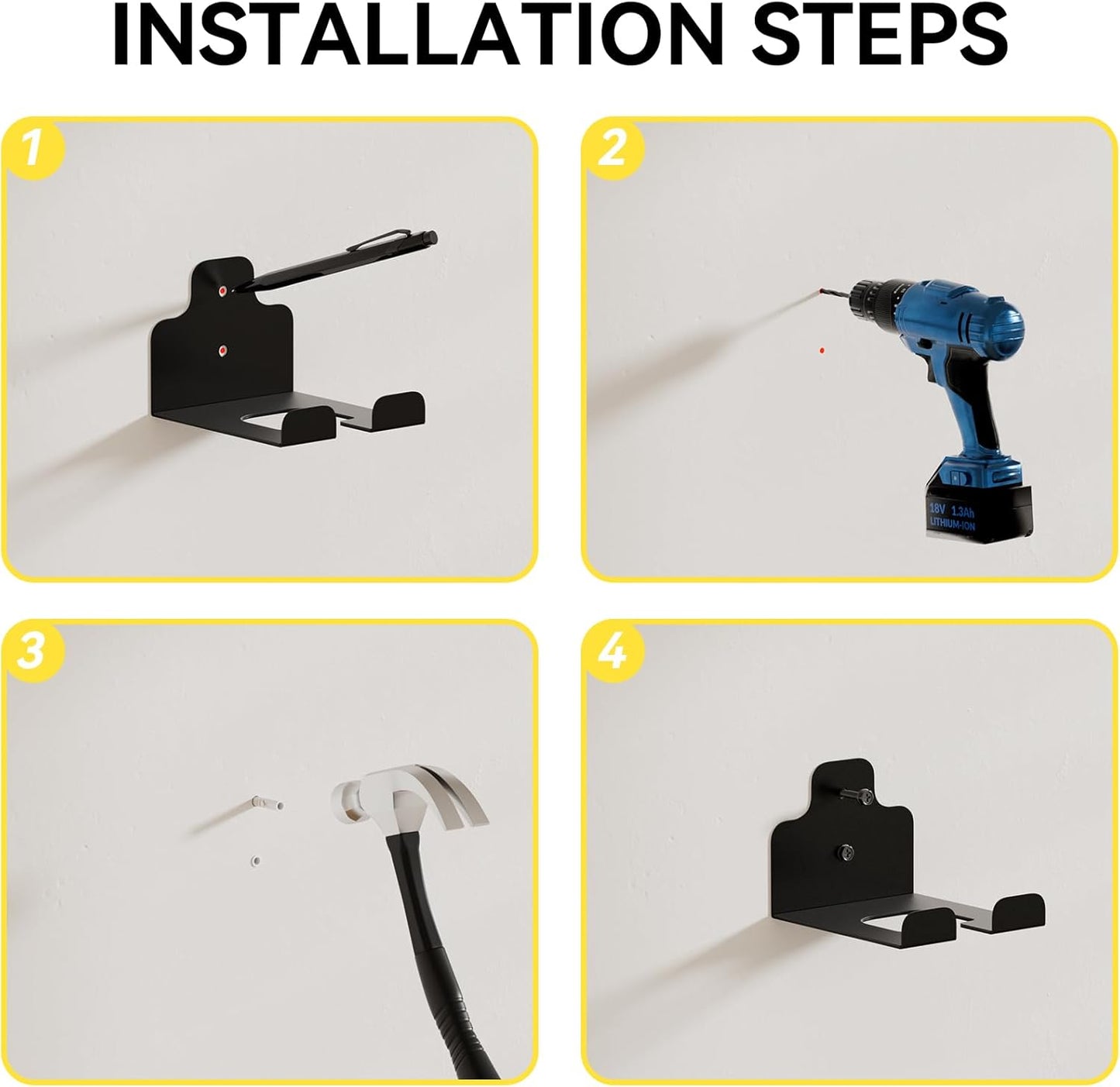 INSTALLATION STEPS

1

2

18V 1.3Ah
LITHIUM-ION

3

4