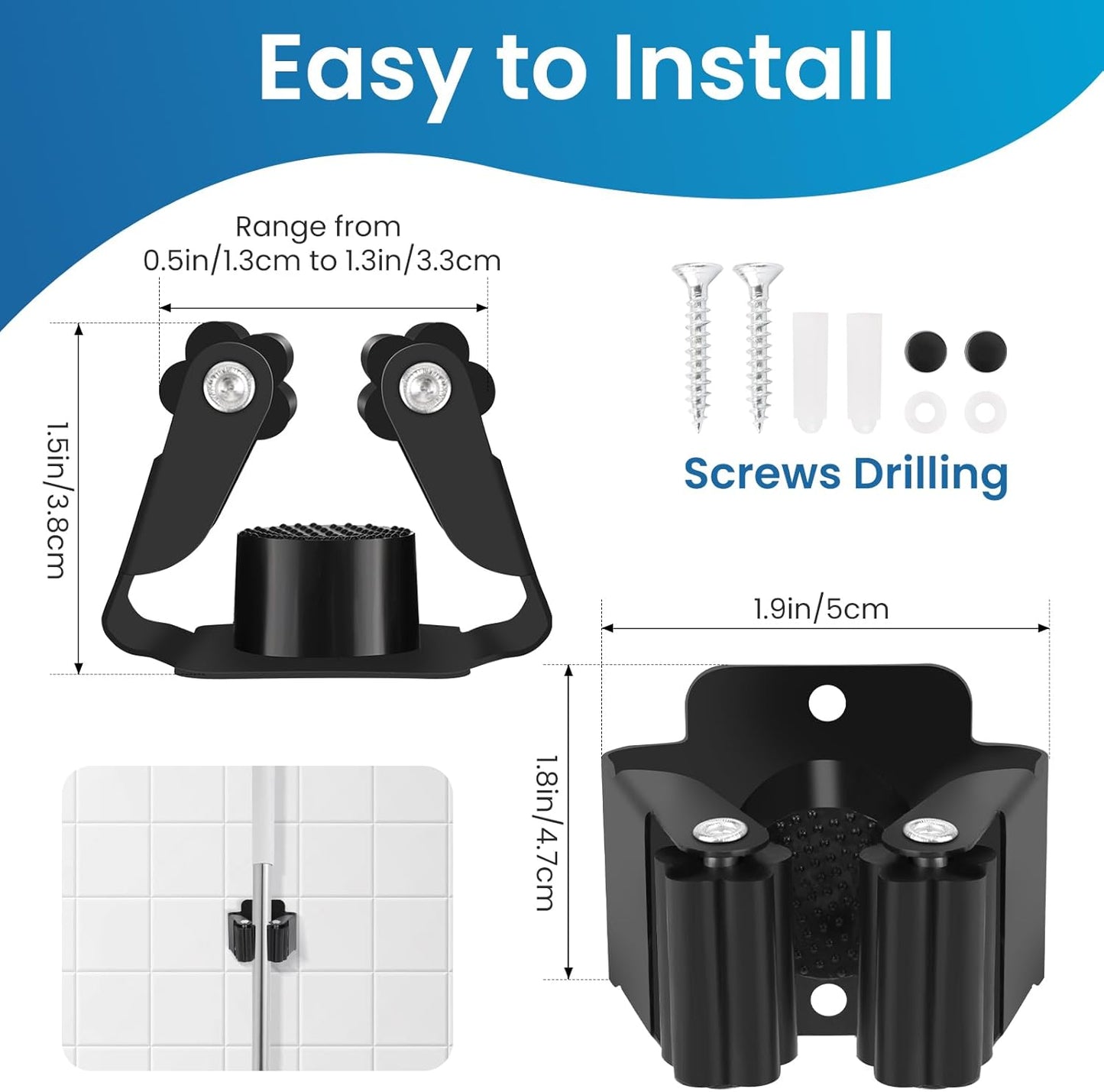 Easy to Install

Range from
0.5in/1.3cm to 1.3in/3.3cm

1.5in/3.8cm

Screws Drilling

1.9in/5cm

1.8in/4.7cm