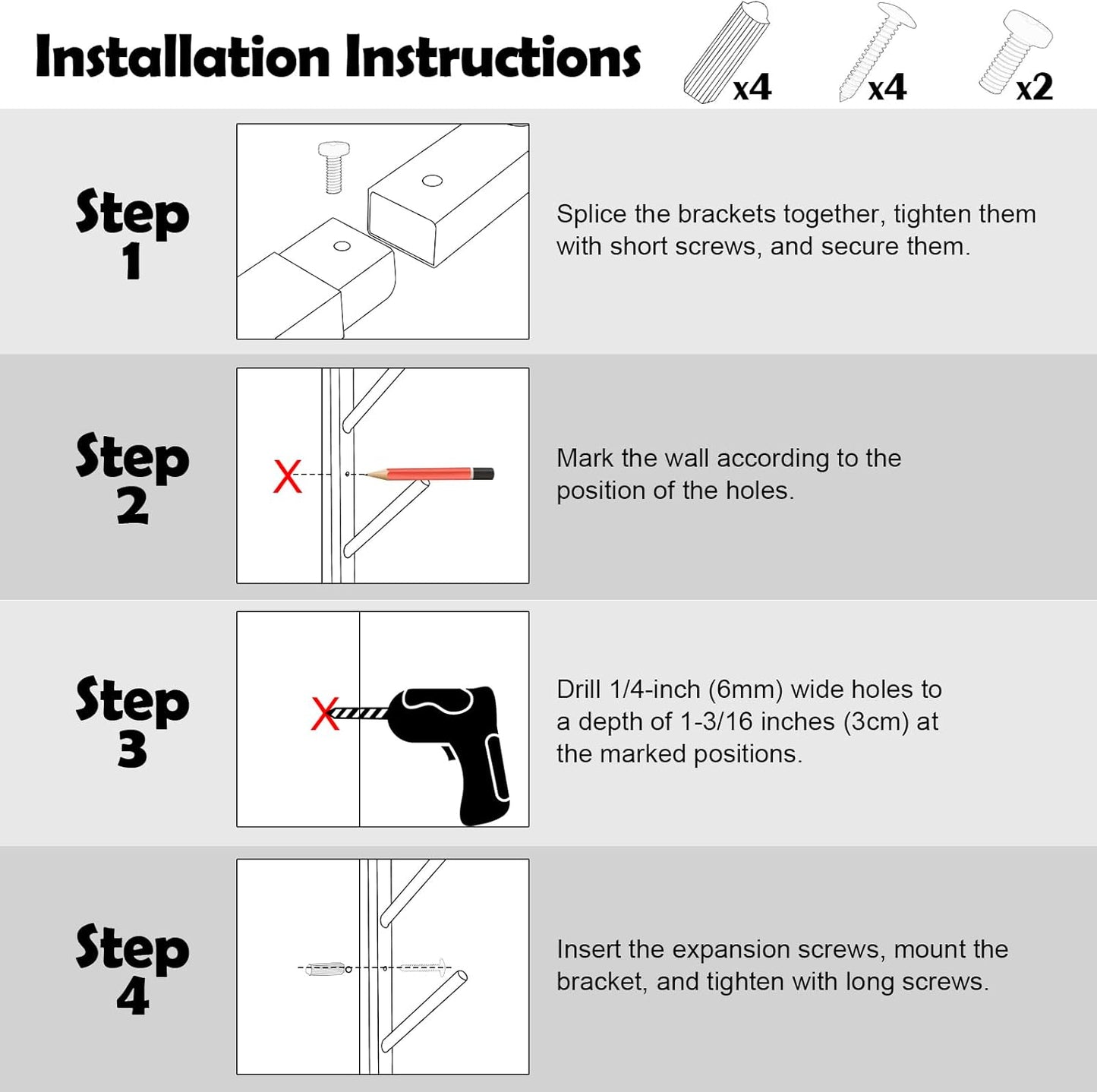 Installation Instructions

x4 x4 x2

Step 1

Splice the brackets together, tighten them with short screws, and secure them.

Step 2

X

Mark the wall according to the position of the holes.

Step 3

X

Drill 1/4-inch (6mm) wide holes to a depth of 1-3/16 inches (3cm) at the marked positions.

Step 4

Insert the expansion screws, mount the bracket, and tighten with long screws.