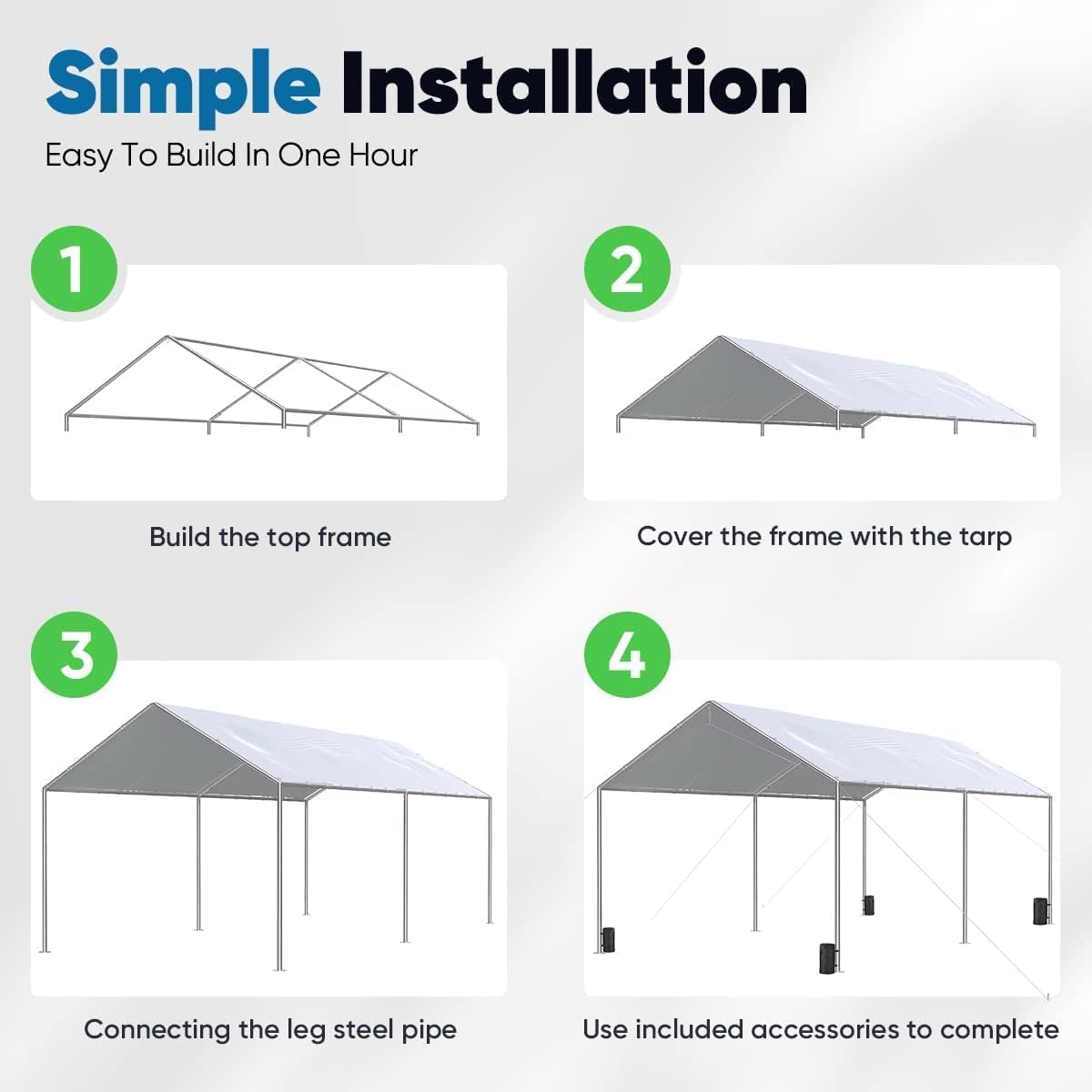 Simple Installation
Easy To Build In One Hour

1
Build the top frame

2
Cover the frame with the tarp

3
Connecting the leg steel pipe

4
Use included accessories to complete