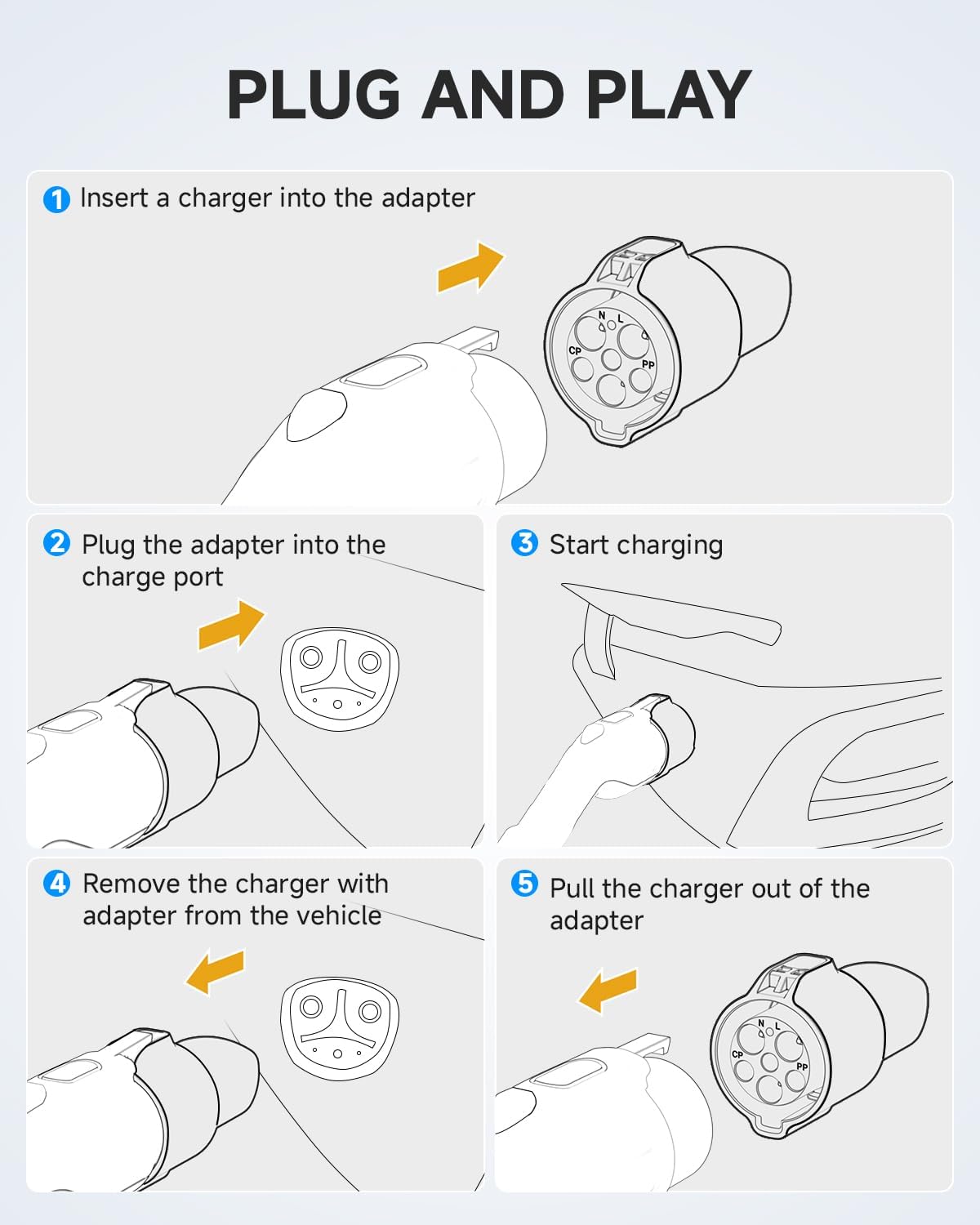 PLUG AND PLAY

1 Insert a charger into the adapter

N L CP PP

2 Plug the adapter into the charge port

3 Start charging

4 Remove the charger with adapter from the vehicle

5 Pull the charger out of the adapter

N L CP PP