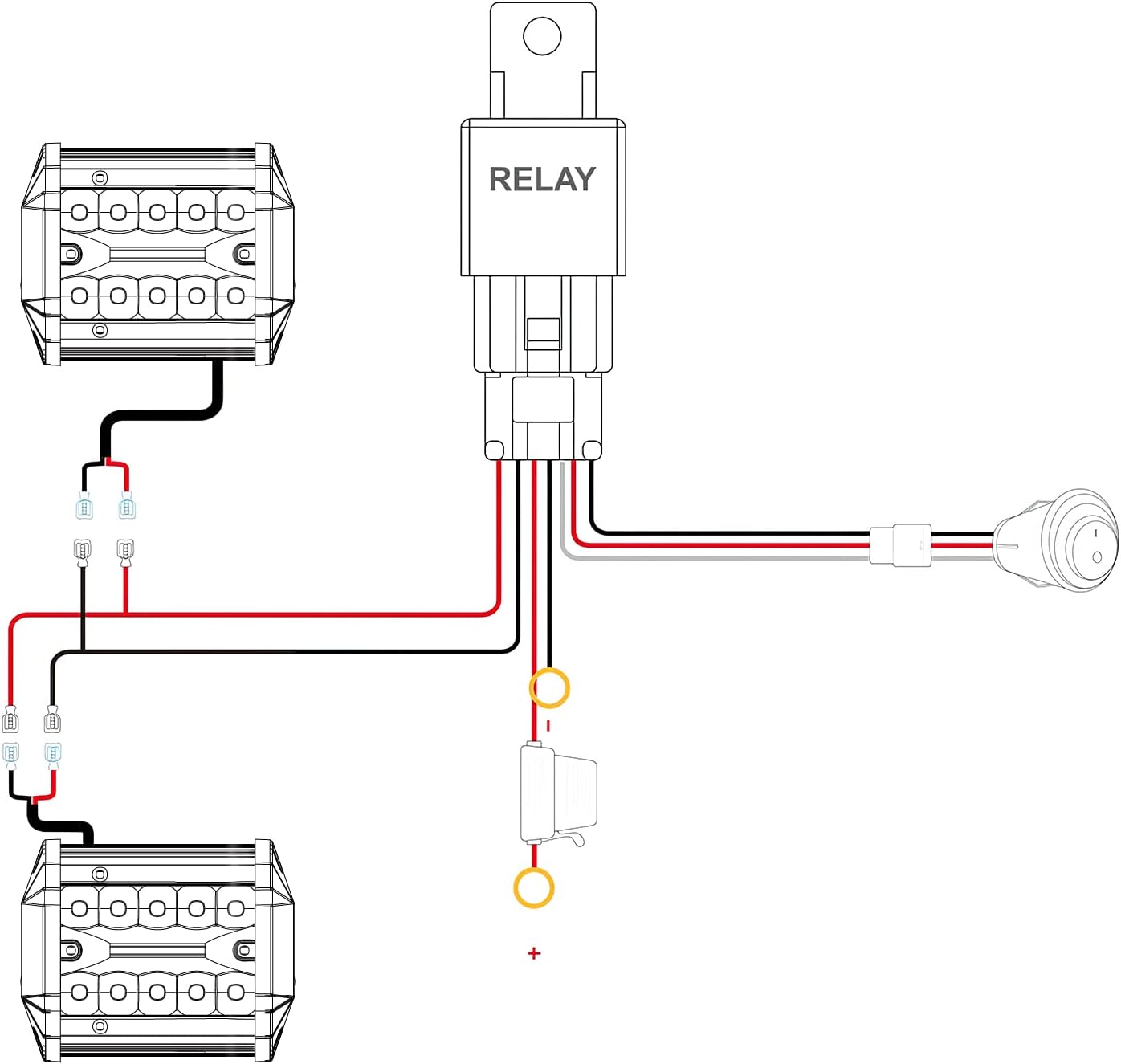 RELAY

-

+