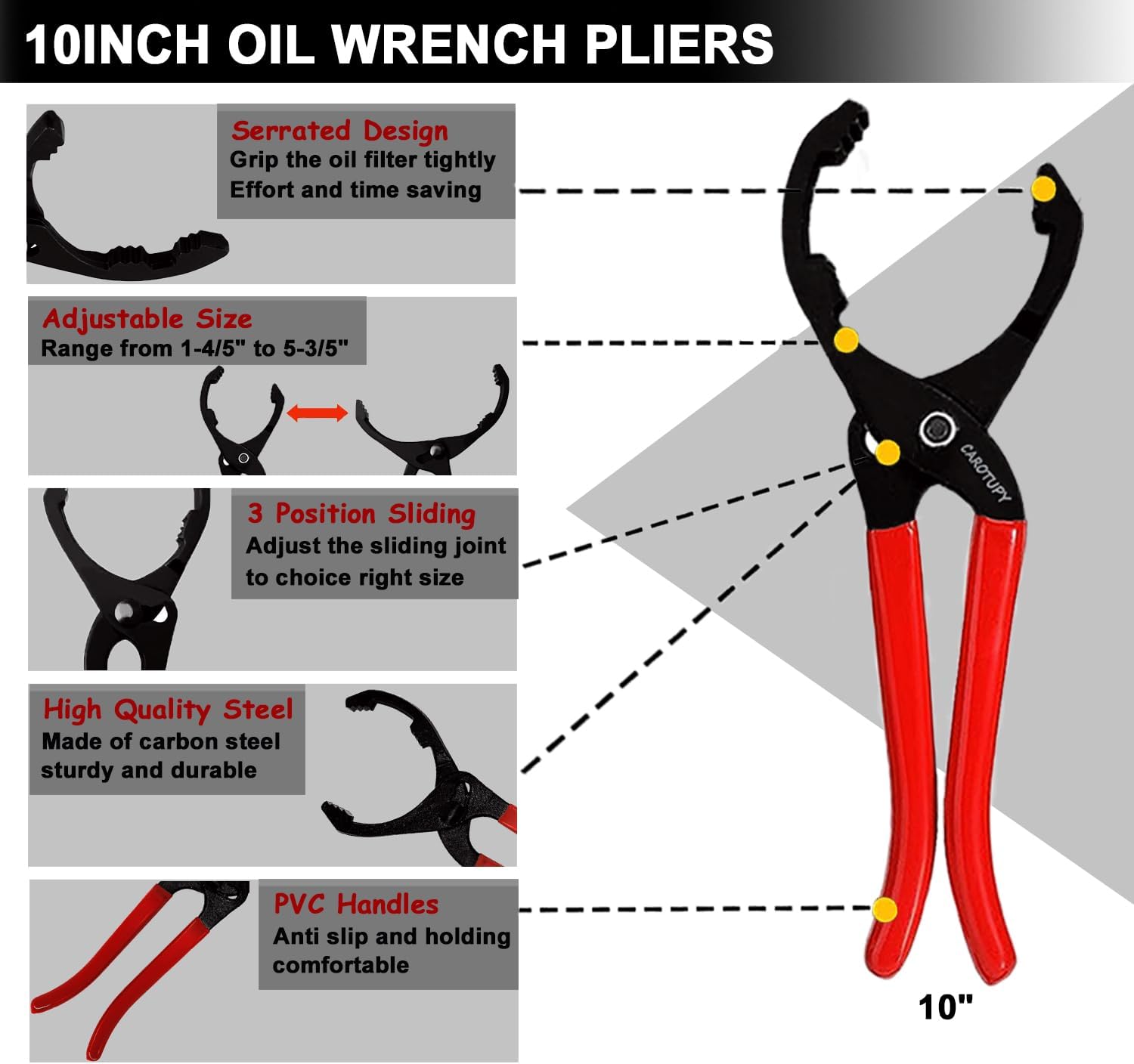 10INCH OIL WRENCH PLIERS

Serrated Design
Grip the oil filter tightly
Effort and time saving

Adjustable Size
Range from 1-4/5" to 5-3/5"

3 Position Sliding
Adjust the sliding joint to choice right size

High Quality Steel
Made of carbon steel sturdy and durable

PVC Handles
Anti slip and holding comfortable

CAROTUPY

10"