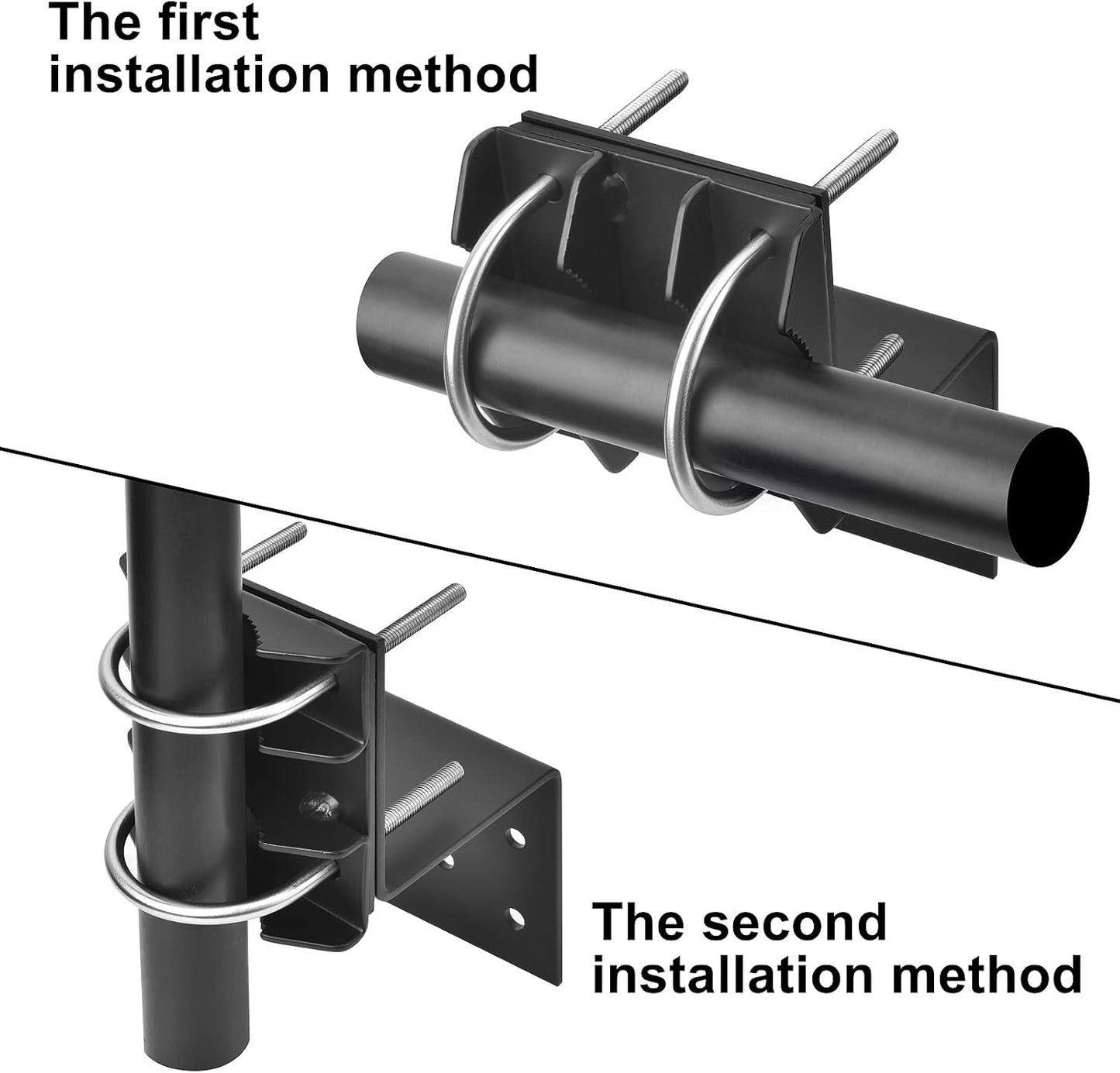 The first installation method

The second installation method