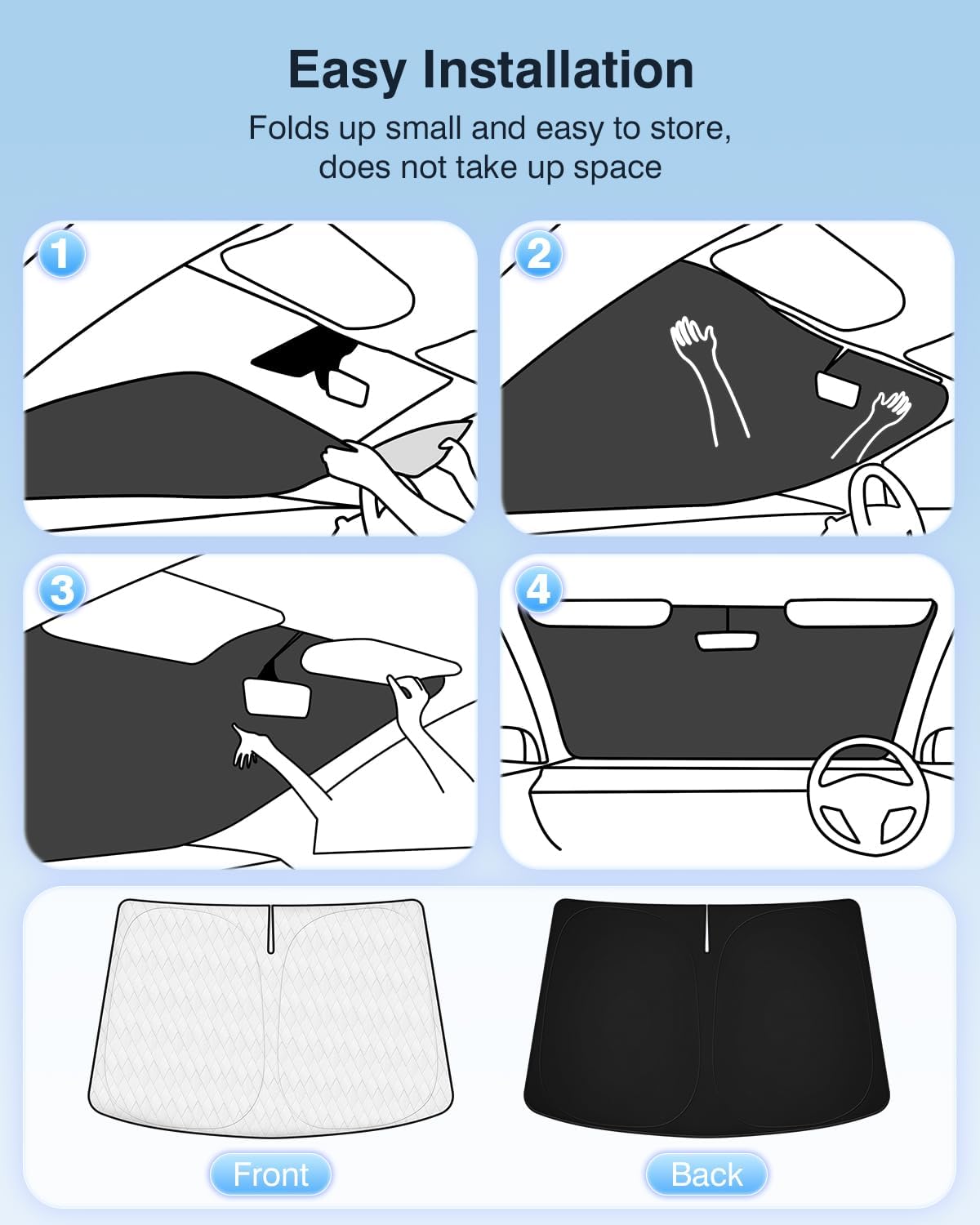 Easy Installation

Folds up small and easy to store, does not take up space

1

2

3

4

Front

Back