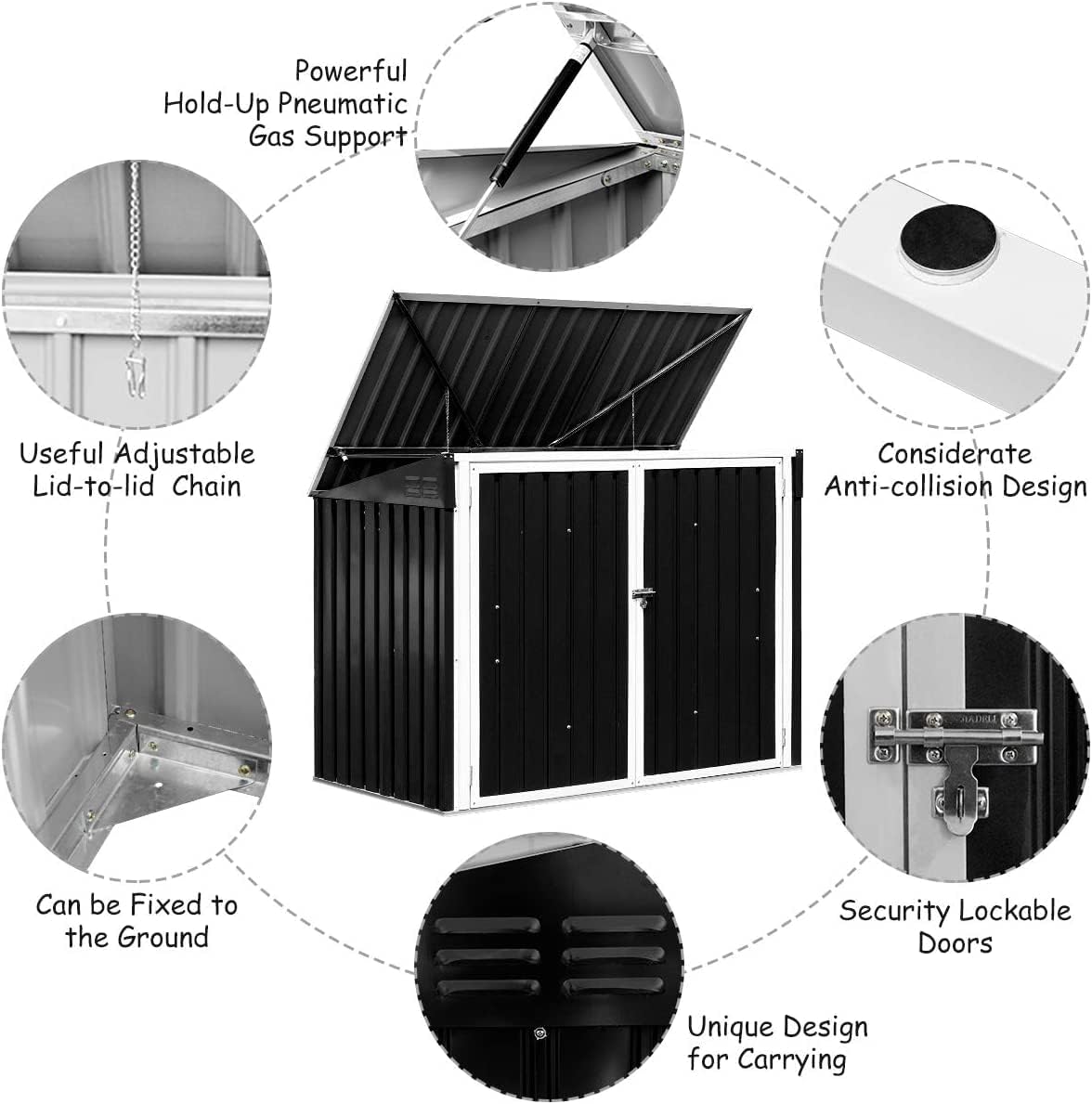 Powerful
Hold-Up Pneumatic
Gas Support

Useful Adjustable
Lid-to-lid Chain

Considerate
Anti-collision Design

Can be Fixed to
the Ground

Security Lockable
Doors

Unique Design
for Carrying