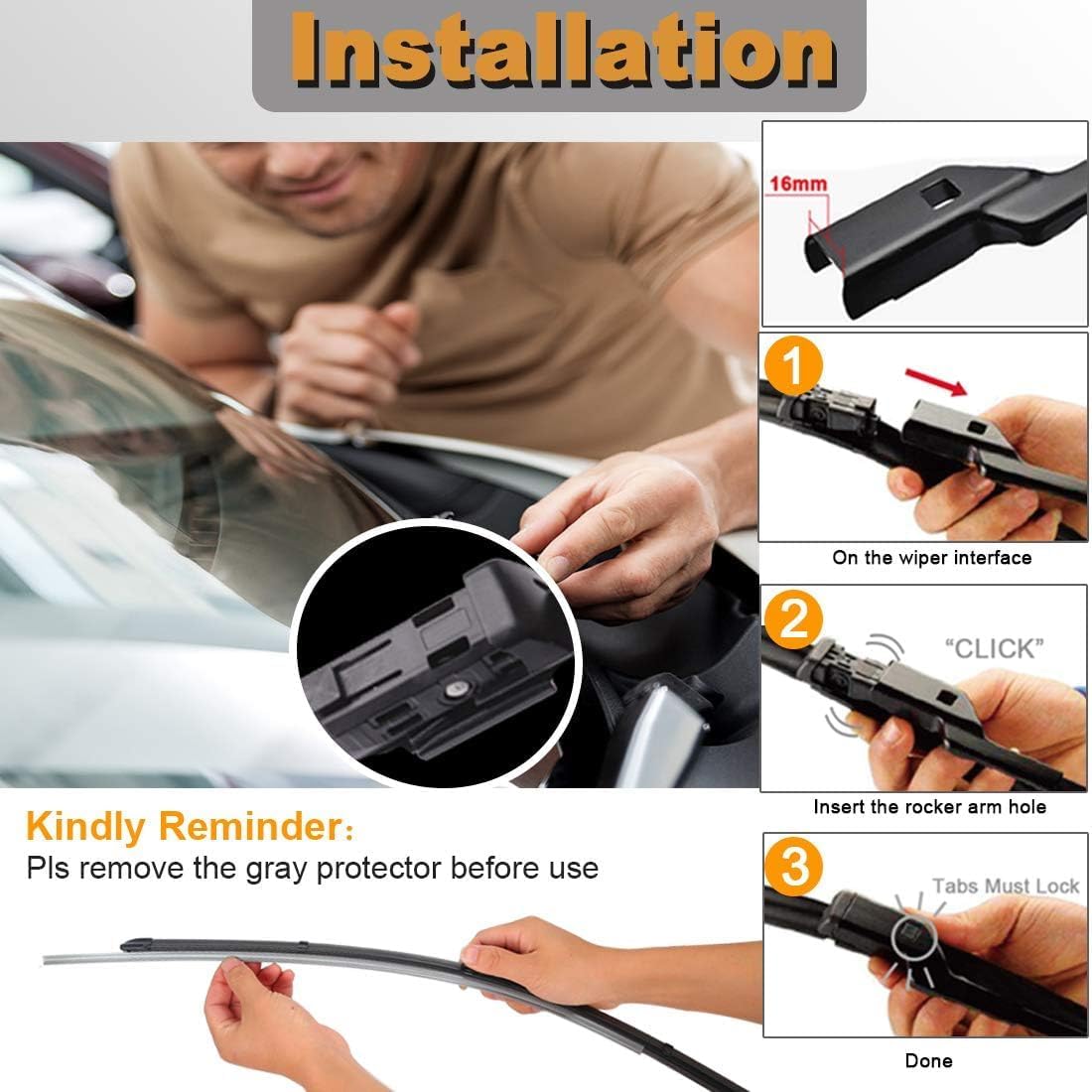 Installation

16mm

1

On the wiper interface

2

"CLICK"

Insert the rocker arm hole

3

Tabs Must Lock

Done

Kindly Reminder:
Pls remove the gray protector before use