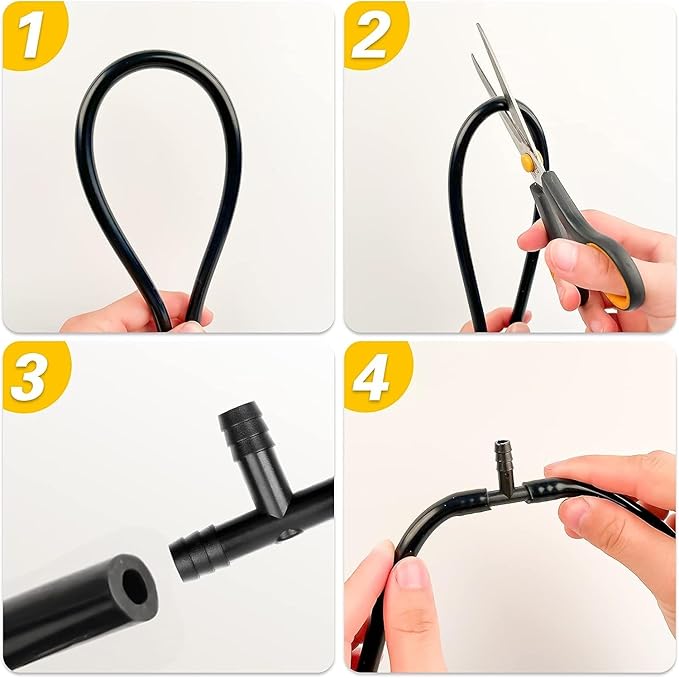 1

2

3

4