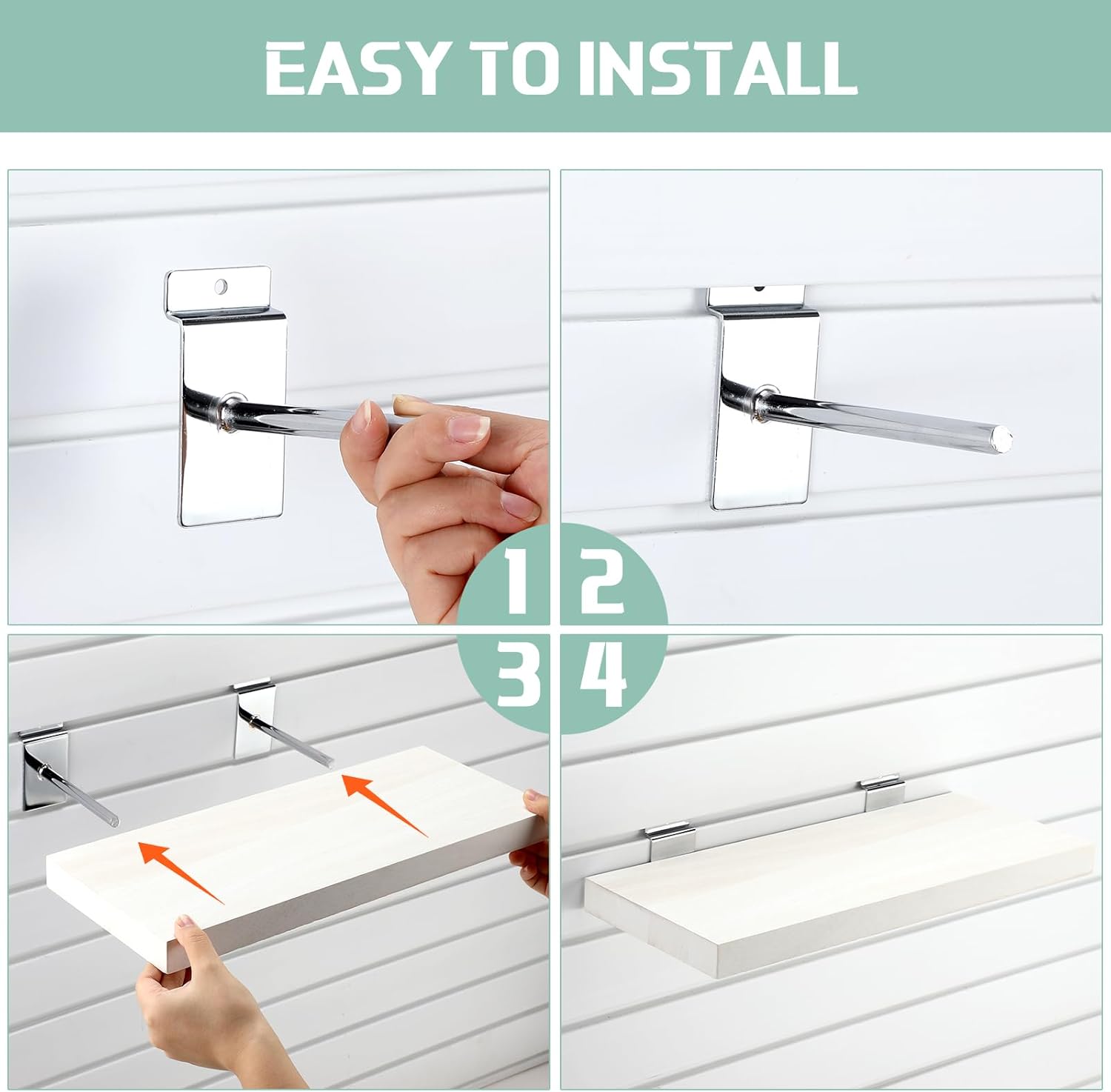 EASY TO INSTALL

1 2

3 4