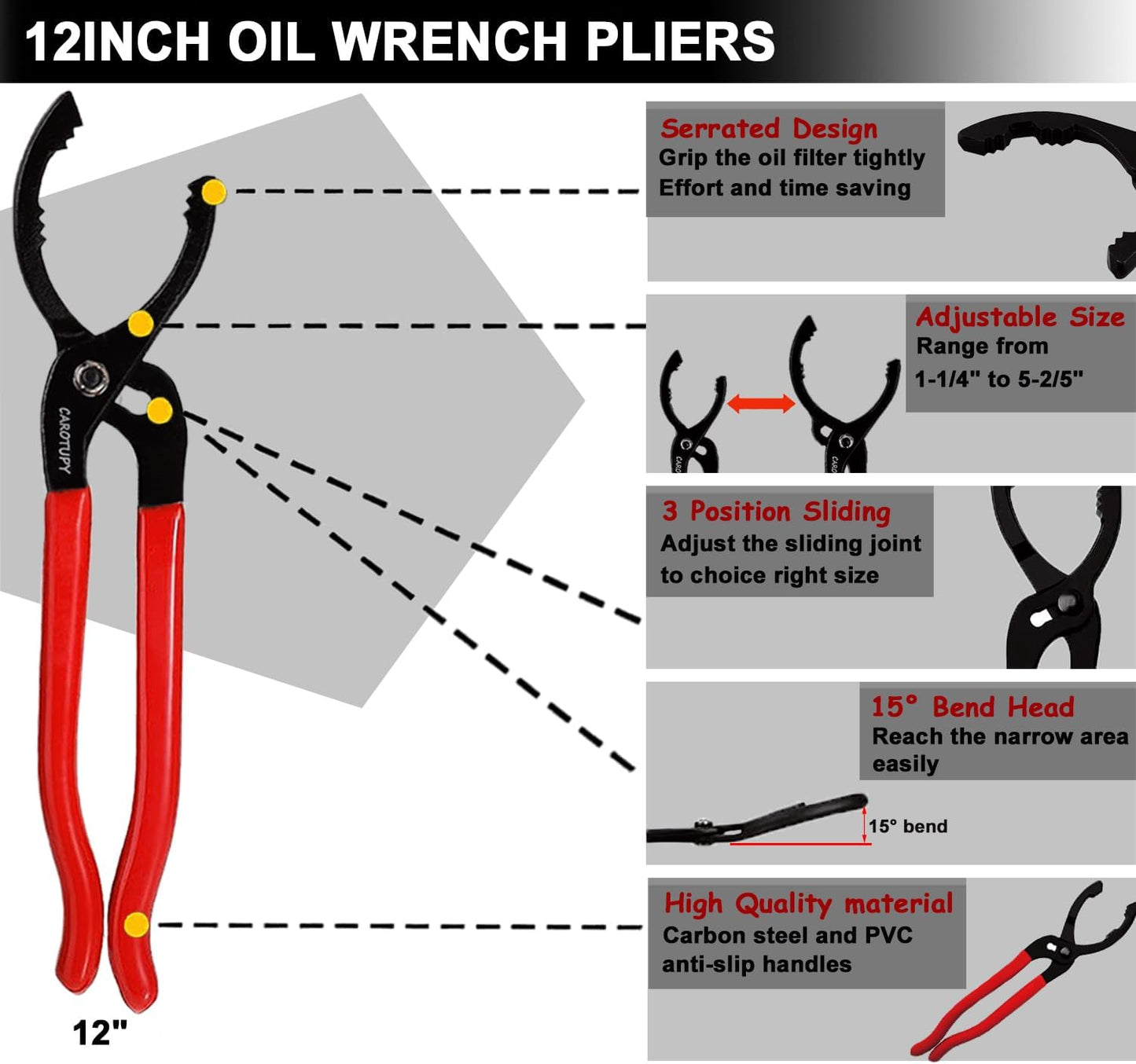 12INCH OIL WRENCH PLIERS

CAROTUPY

12"

Serrated Design
Grip the oil filter tightly
Effort and time saving

Adjustable Size
Range from
1-1/4" to 5-2/5"

3 Position Sliding
Adjust the sliding joint
to choice right size

15° Bend Head
Reach the narrow area
easily

15° bend

High Quality material
Carbon steel and PVC
anti-slip handles