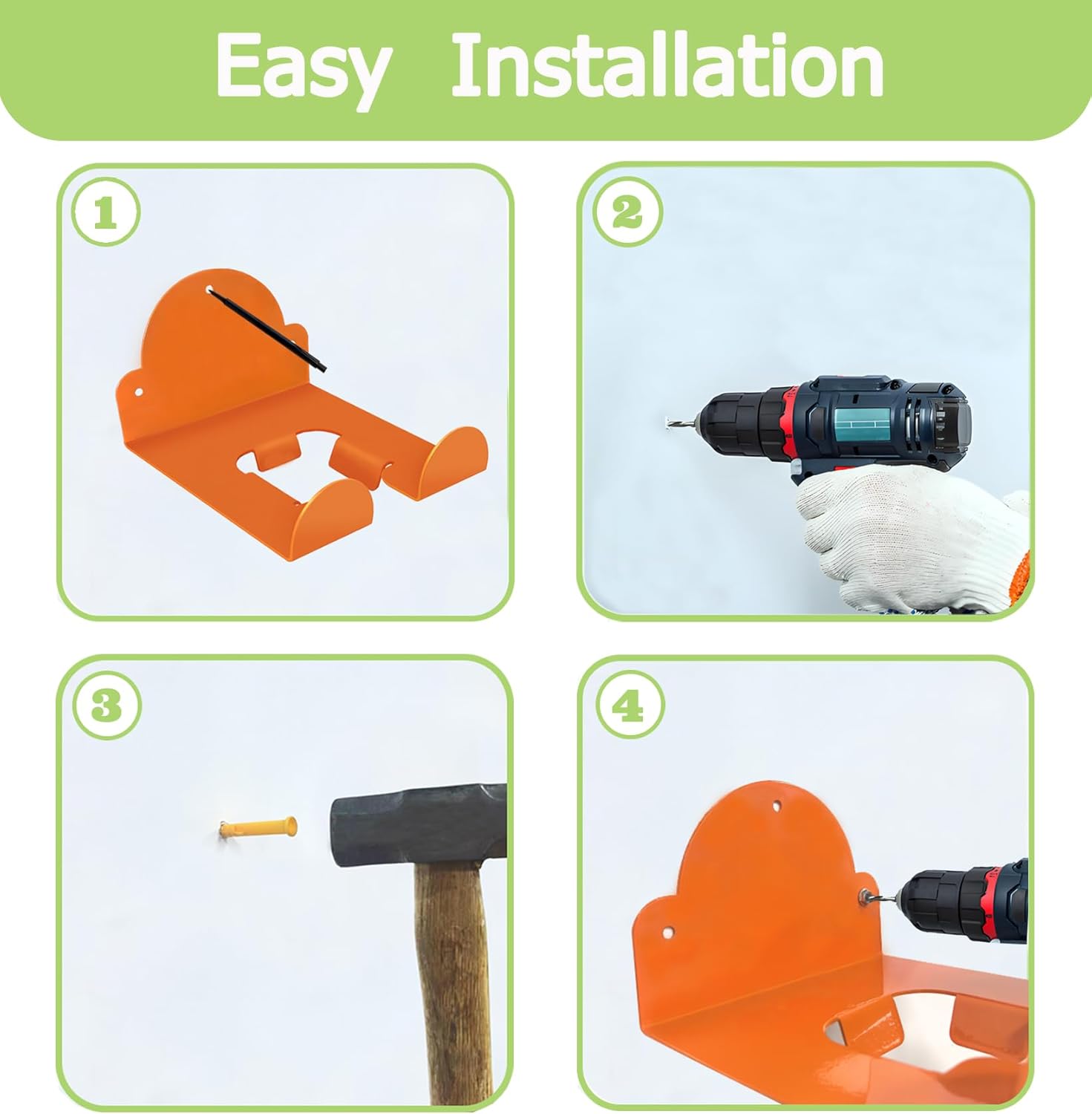 Easy Installation

1

2

3

4