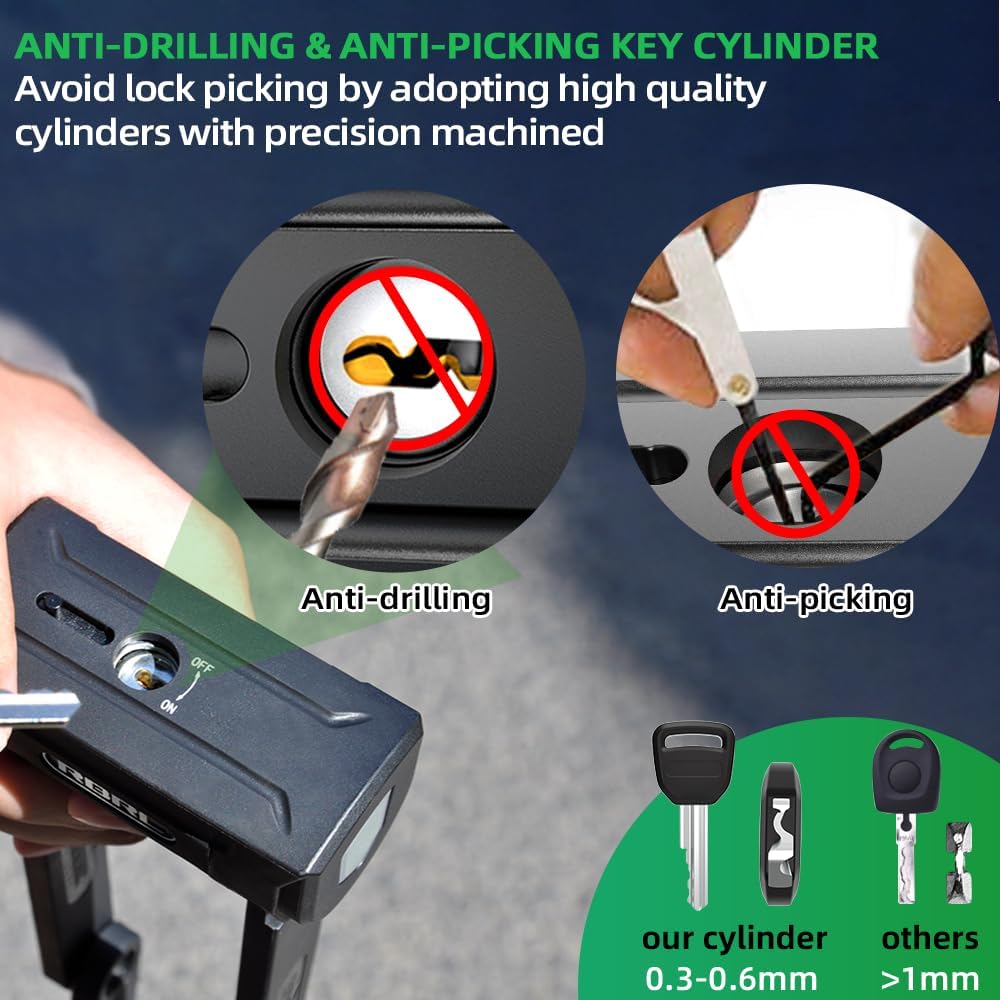 ANTI-DRILLING & ANTI-PICKING KEY CYLINDER
Avoid lock picking by adopting high quality cylinders with precision machined

Anti-drilling

Anti-picking

OFF
ON

RBRL

our cylinder
0.3-0.6mm

others
>1mm