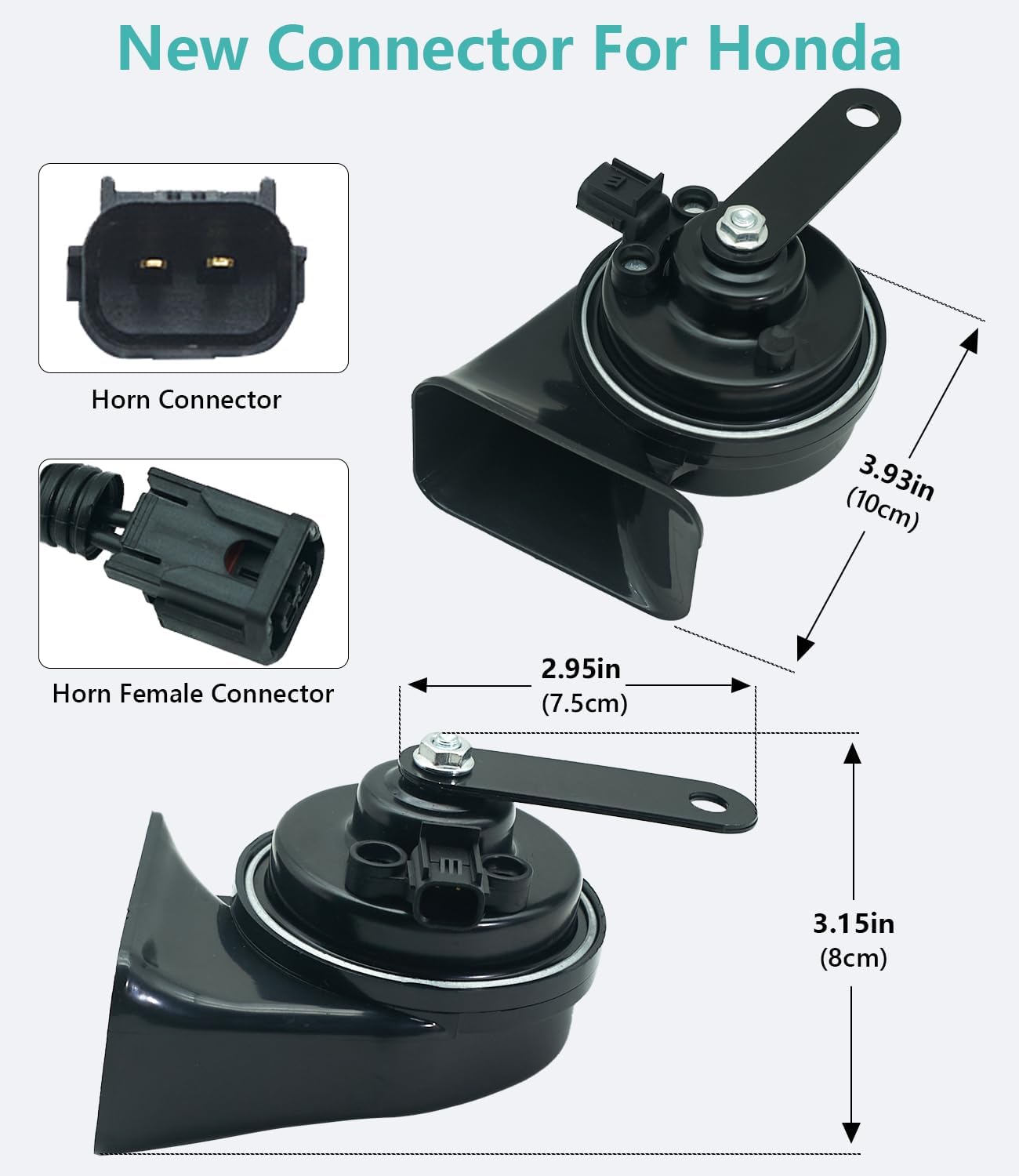 New Connector For Honda

Horn Connector

Horn Female Connector

3.93in
(10cm)

2.95in
(7.5cm)

3.15in
(8cm)