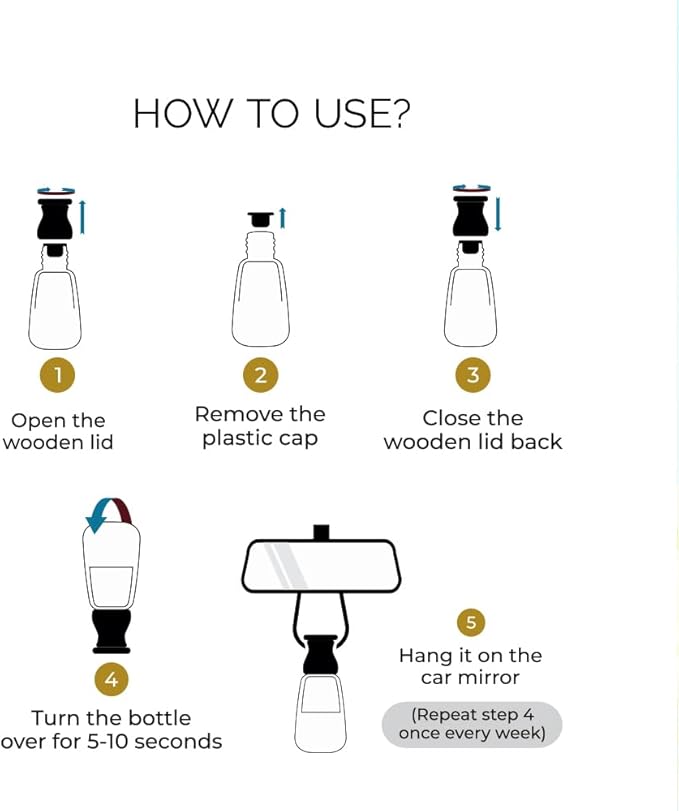 HOW TO USE?

1
Open the wooden lid

2
Remove the plastic cap

3
Close the wooden lid back

4
Turn the bottle over for 5-10 seconds

5
Hang it on the car mirror

(Repeat step 4 once every week)