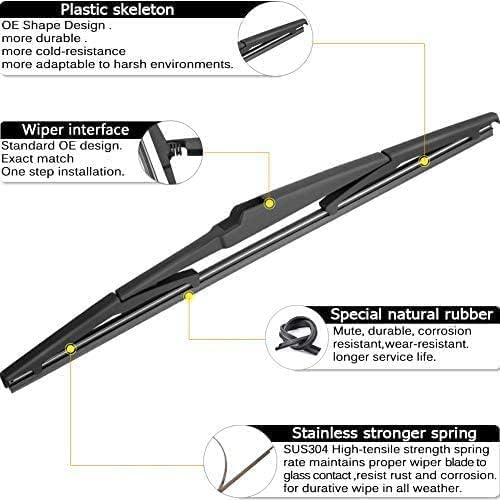 Plastic skeleton
OE Shape Design .
more durable .
more cold-resistance
more adaptable to harsh environments.

Wiper interface
Standard OE design.
Exact match
One step installation.

Special natural rubber
Mute, durable, corrosion resistant,wear-resistant.
longer service life.

Stainless stronger spring
SUS304 High-tensile strength spring rate maintains proper wiper blade to glass contact ,resist rust and corrosion. for durative wipe in all weather.