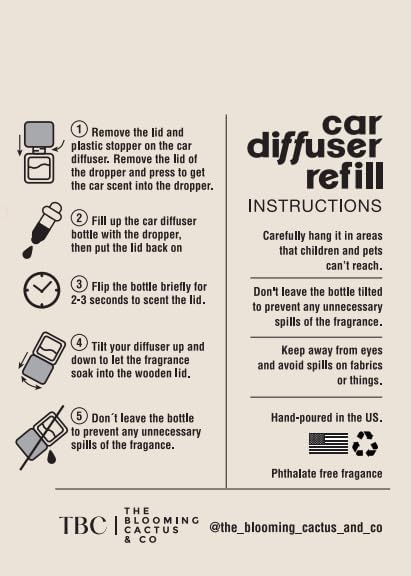 ① Remove the lid and plastic stopper on the car diffuser. Remove the lid of the dropper and press to get the car scent into the dropper.

② Fill up the car diffuser bottle with the dropper, then put the lid back on

③ Flip the bottle briefly for 2-3 seconds to scent the lid.

④ Tilt your diffuser up and down to let the fragrance soak into the wooden lid.

⑤ Don´t leave the bottle to prevent any unnecessary spills of the fragance.

car diffuser refill

INSTRUCTIONS

Carefully hang it in areas that children and pets can't reach.

Don't leave the bottle tilted to prevent any unnecessary spills of the fragrance.

Keep away from eyes and avoid spills on fabrics or things.

Hand-poured in the US.

Phthalate free fragance

TBC | THE BLOOMING CACTUS & CO

@the_blooming_cactus_and_co