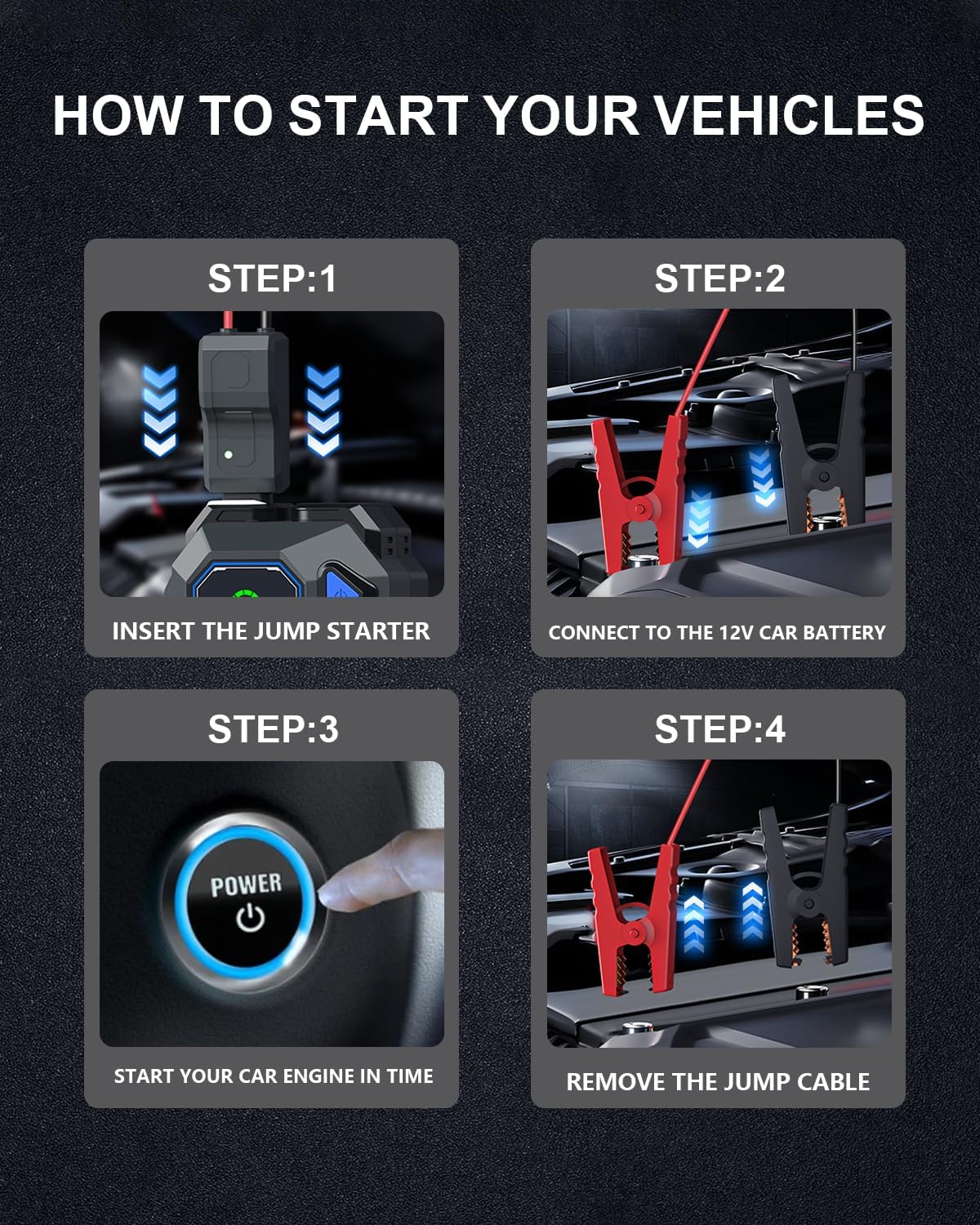 HOW TO START YOUR VEHICLES

STEP:1

INSERT THE JUMP STARTER

STEP:2

CONNECT TO THE 12V CAR BATTERY

STEP:3

POWER

START YOUR CAR ENGINE IN TIME

STEP:4

REMOVE THE JUMP CABLE