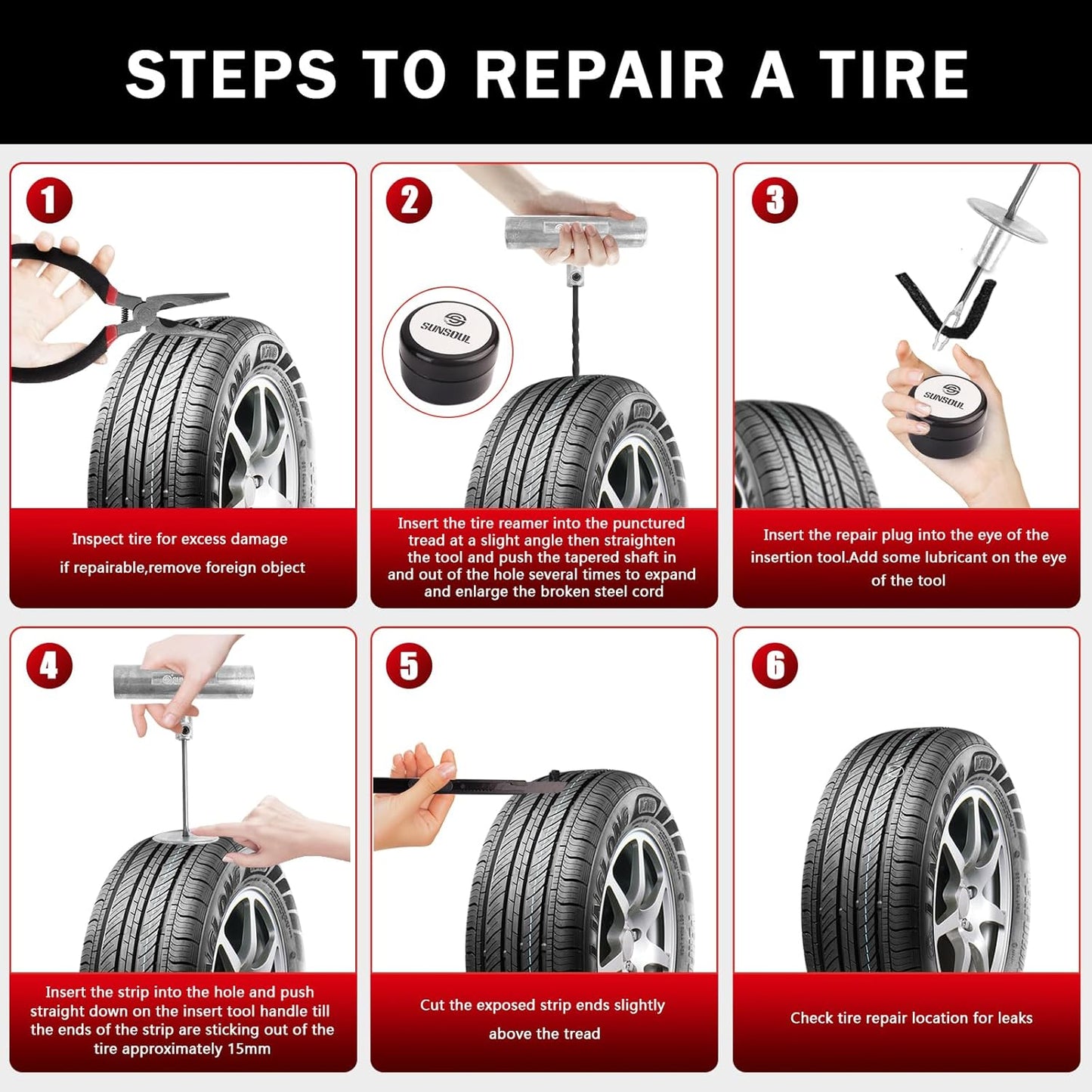 STEPS TO REPAIR A TIRE

1

Inspect tire for excess damage

if repairable,remove foreign object

2

SUNSOUL

Insert the tire reamer into the punctured tread at a slight angle then straighten the tool and push the tapered shaft in and out of the hole several times to expand and enlarge the broken steel cord

3

SUNSOUL

Insert the repair plug into the eye of the insertion tool.Add some lubricant on the eye of the tool

4

Insert the strip into the hole and push straight down on the insert tool handle till the ends of the strip are sticking out of the tire approximately 15mm

5

Cut the exposed strip ends slightly

above the tread

6

Check tire repair location for leaks