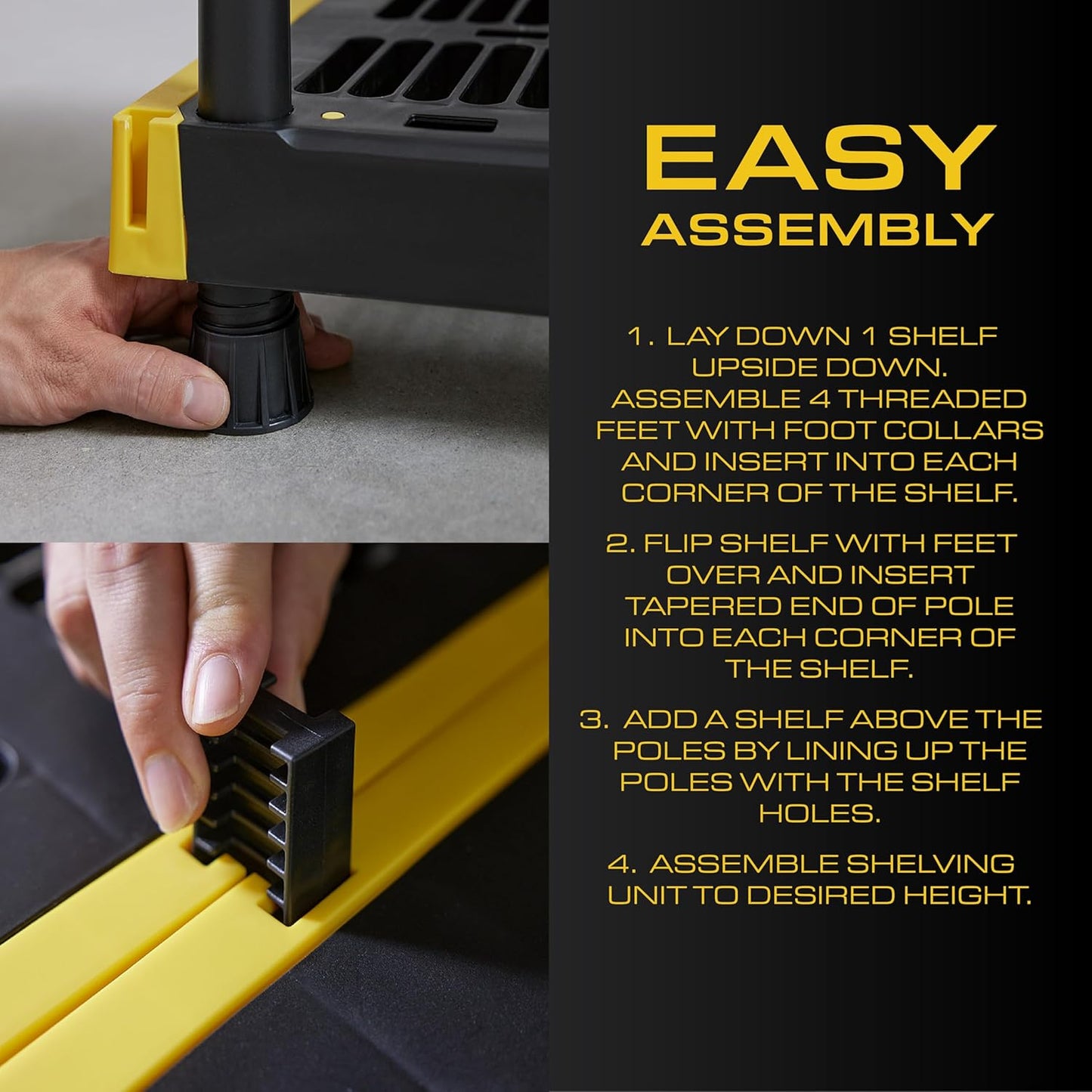 EASY ASSEMBLY

1. LAY DOWN 1 SHELF UPSIDE DOWN. ASSEMBLE 4 THREADED FEET WITH FOOT COLLARS AND INSERT INTO EACH CORNER OF THE SHELF.

2. FLIP SHELF WITH FEET OVER AND INSERT TAPERED END OF POLE INTO EACH CORNER OF THE SHELF.

3. ADD A SHELF ABOVE THE POLES BY LINING UP THE POLES WITH THE SHELF HOLES.

4. ASSEMBLE SHELVING UNIT TO DESIRED HEIGHT.