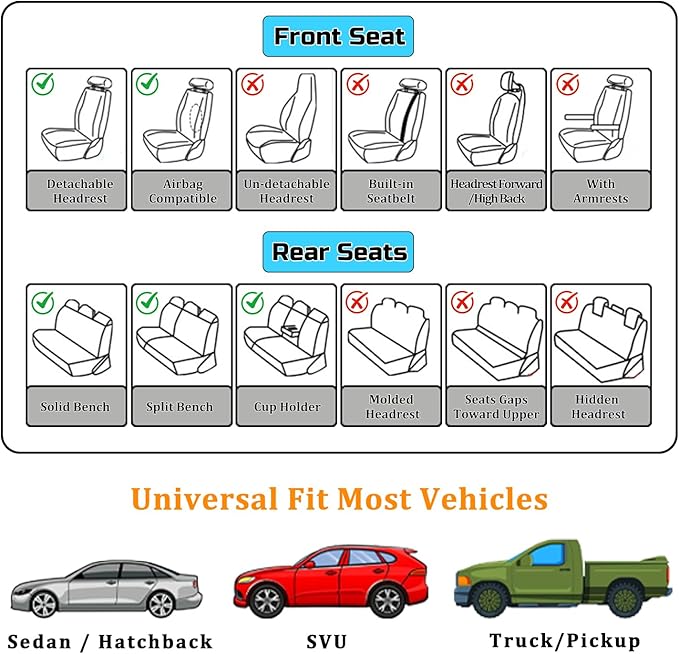 Front Seat

Detachable Headrest

Airbag Compatible

Un-detachable Headrest

Built-in Seatbelt

Headrest Forward /High Back

With Armrests

Rear Seats

Solid Bench

Split Bench

Cup Holder

Molded Headrest

Seats Gaps Toward Upper

Hidden Headrest

Universal Fit Most Vehicles

Sedan / Hatchback

SVU

Truck/Pickup