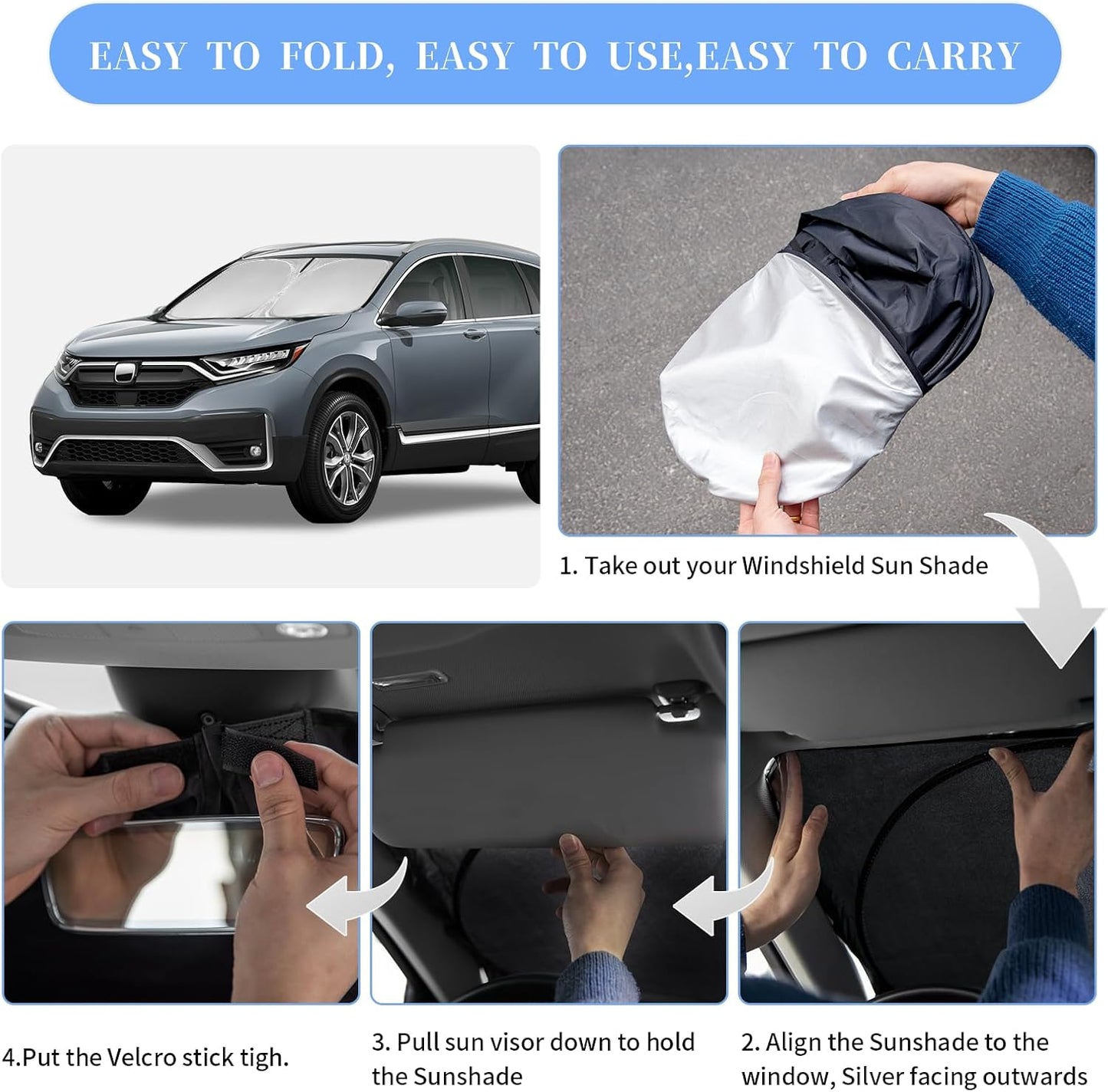 EASY TO FOLD, EASY TO USE,EASY TO CARRY

1. Take out your Windshield Sun Shade

4.Put the Velcro stick tigh.

3. Pull sun visor down to hold the Sunshade

2. Align the Sunshade to the window, Silver facing outwards