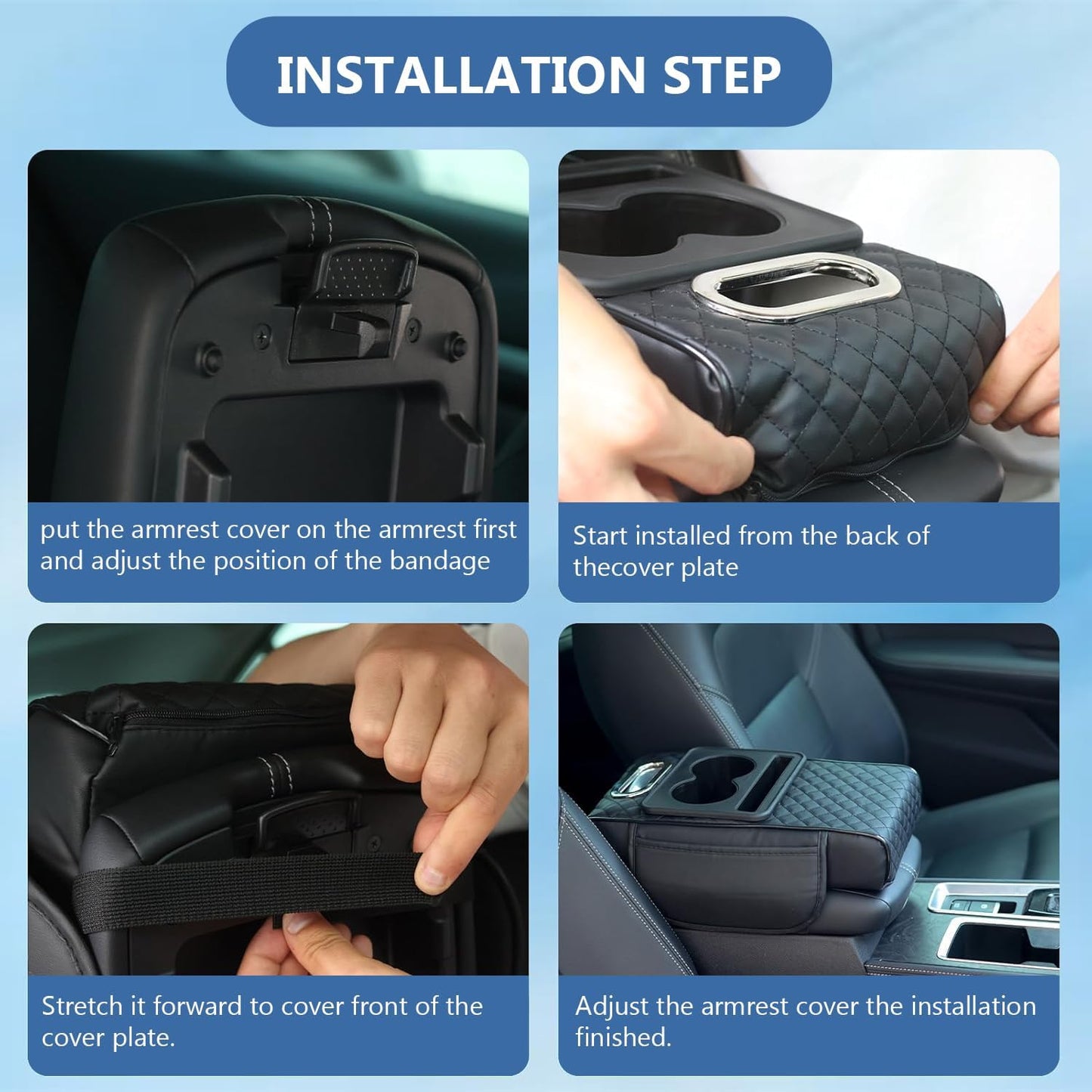 INSTALLATION STEP

put the armrest cover on the armrest first and adjust the position of the bandage

Start installed from the back of thecover plate

Stretch it forward to cover front of the cover plate.

Adjust the armrest cover the installation finished.