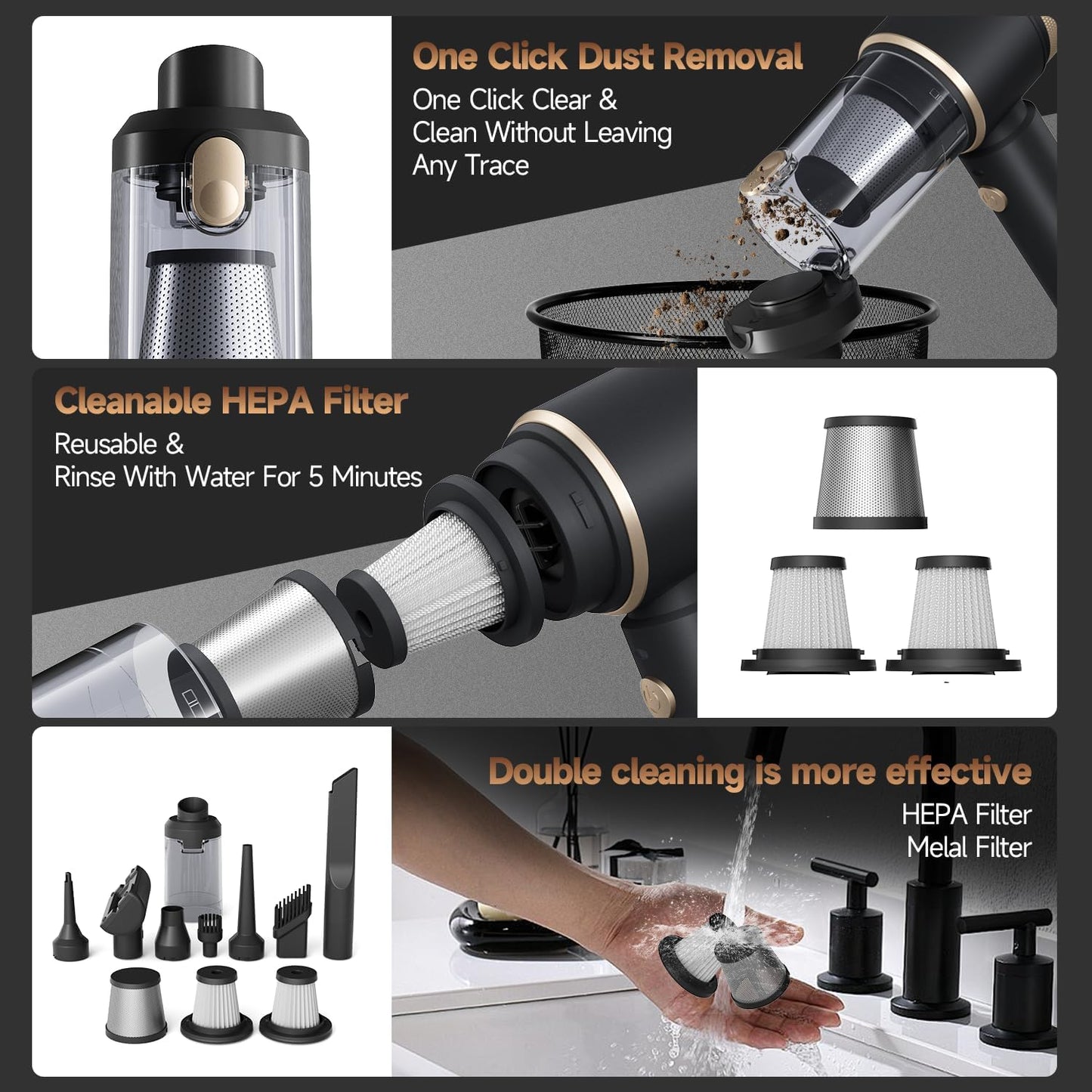 One Click Dust Removal
One Click Clear & Clean Without Leaving Any Trace

Cleanable HEPA Filter
Reusable & Rinse With Water For 5 Minutes

Double cleaning is more effective
HEPA Filter
Melal Filter