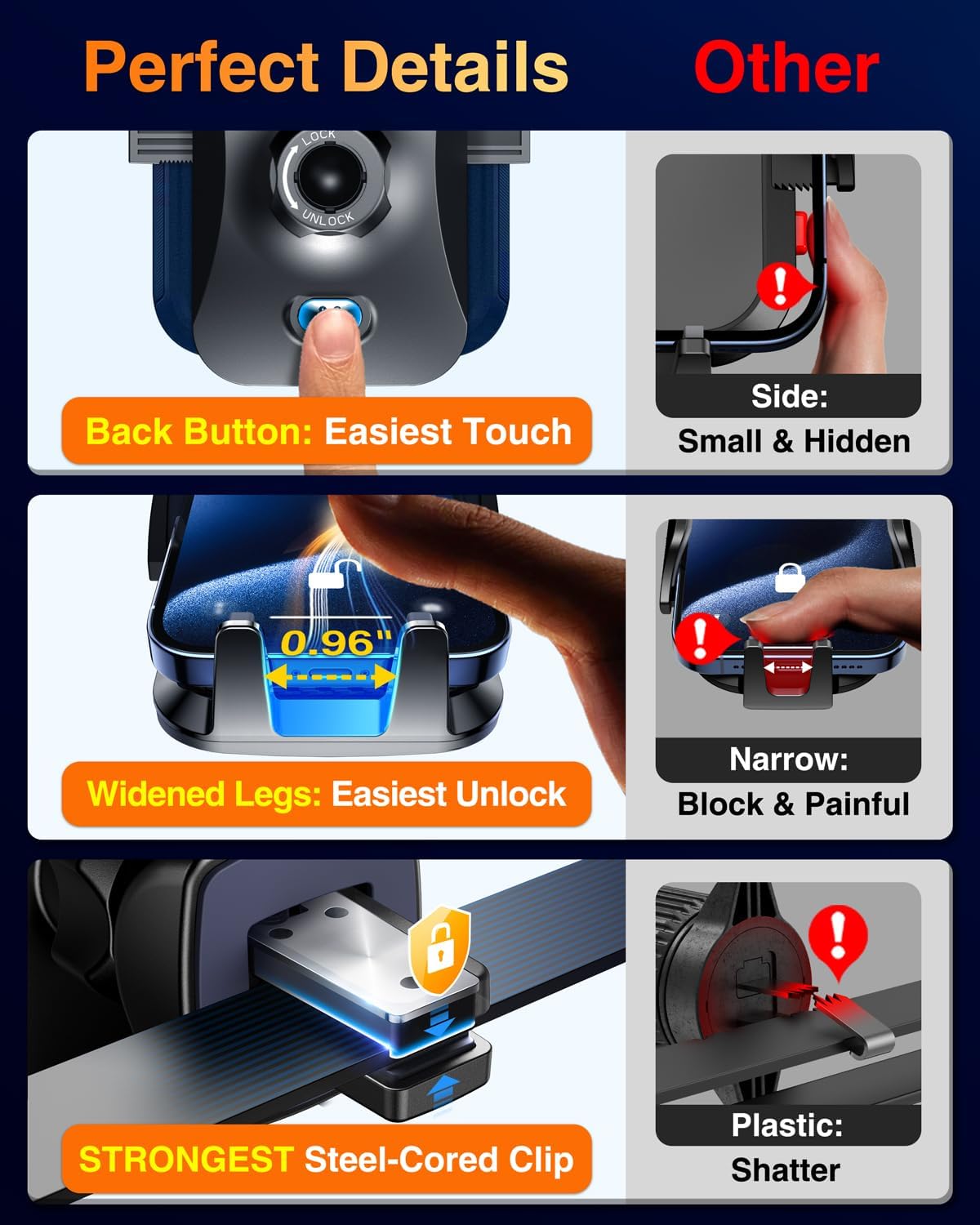 Perfect Details

Other

LOCK

UNLOCK

Back Button: Easiest Touch

Side:
Small & Hidden

0.96"

Widened Legs: Easiest Unlock

Narrow:
Block & Painful

STRONGEST Steel-Cored Clip

Plastic:
Shatter