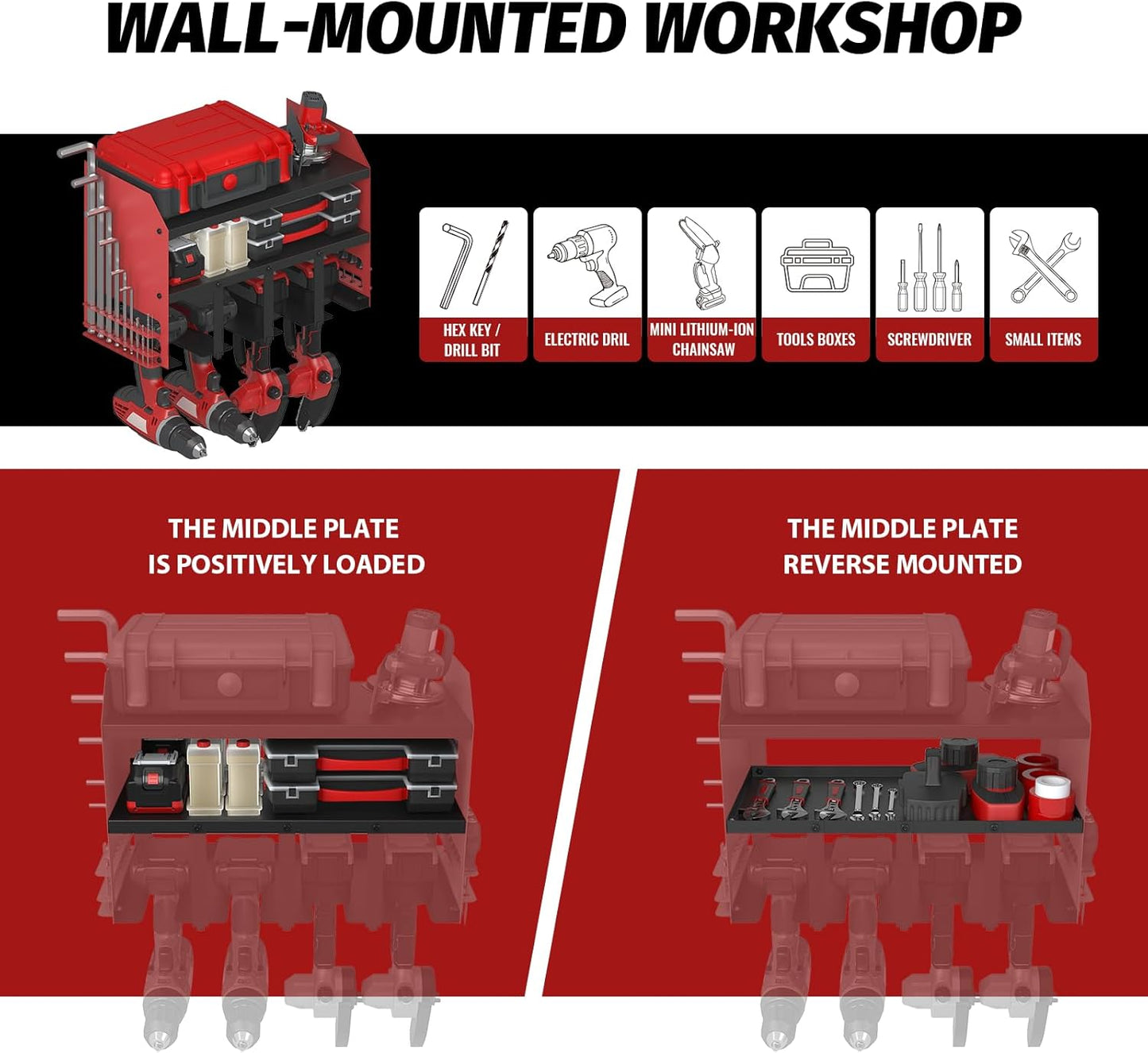 WALL-MOUNTED WORKSHOP

HEX KEY / DRILL BIT

ELECTRIC DRIL

MINI LITHIUM-ION CHAINSAW

TOOLS BOXES

SCREWDRIVER

SMALL ITEMS

THE MIDDLE PLATE IS POSITIVELY LOADED

THE MIDDLE PLATE REVERSE MOUNTED