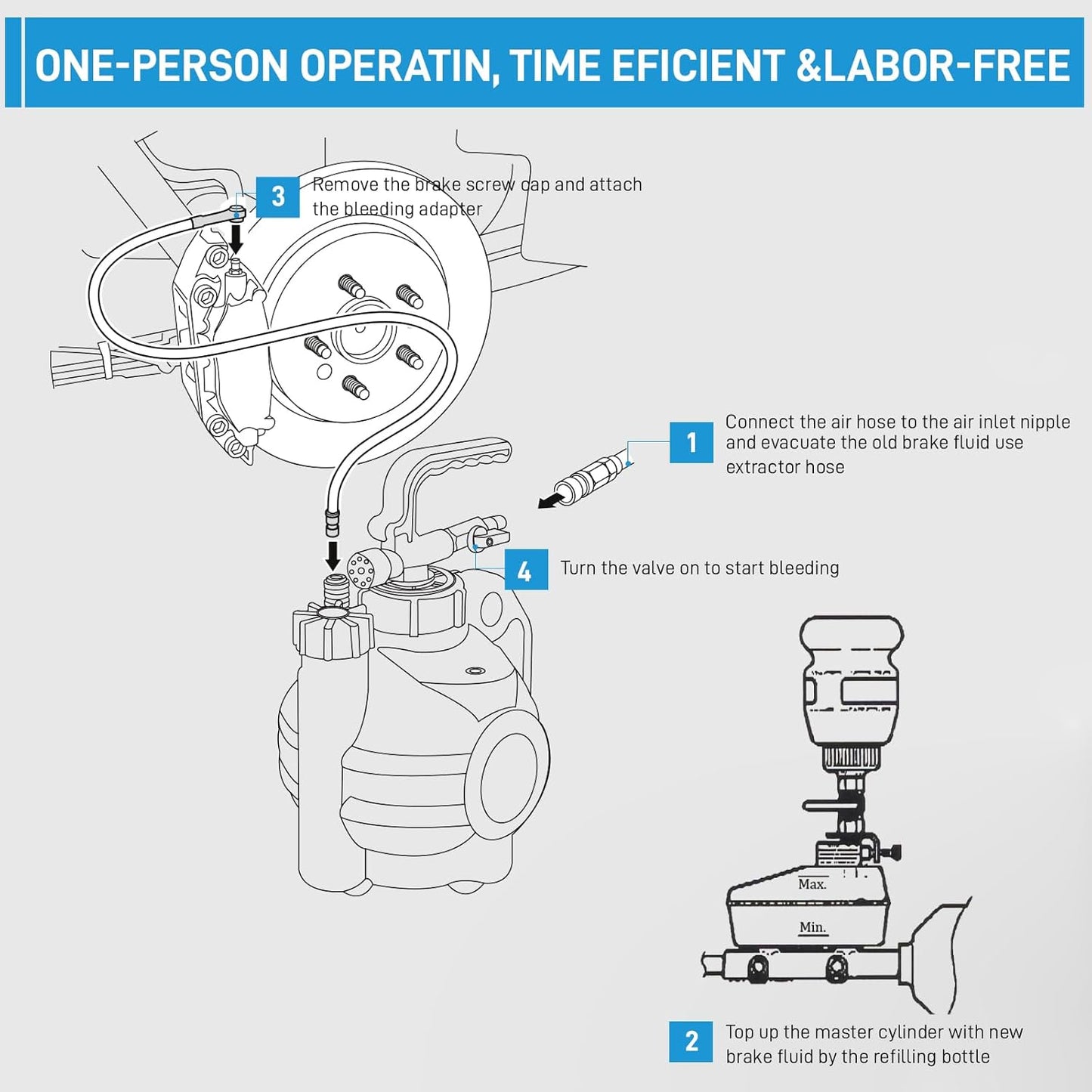 ONE-PERSON OPERATIN, TIME EFICIENT &LABOR-FREE

3 Remove the brake screw cap and attach the bleeding adapter

1 Connect the air hose to the air inlet nipple and evacuate the old brake fluid use extractor hose

4 Turn the valve on to start bleeding

Max.

Min.

2 Top up the master cylinder with new brake fluid by the refilling bottle