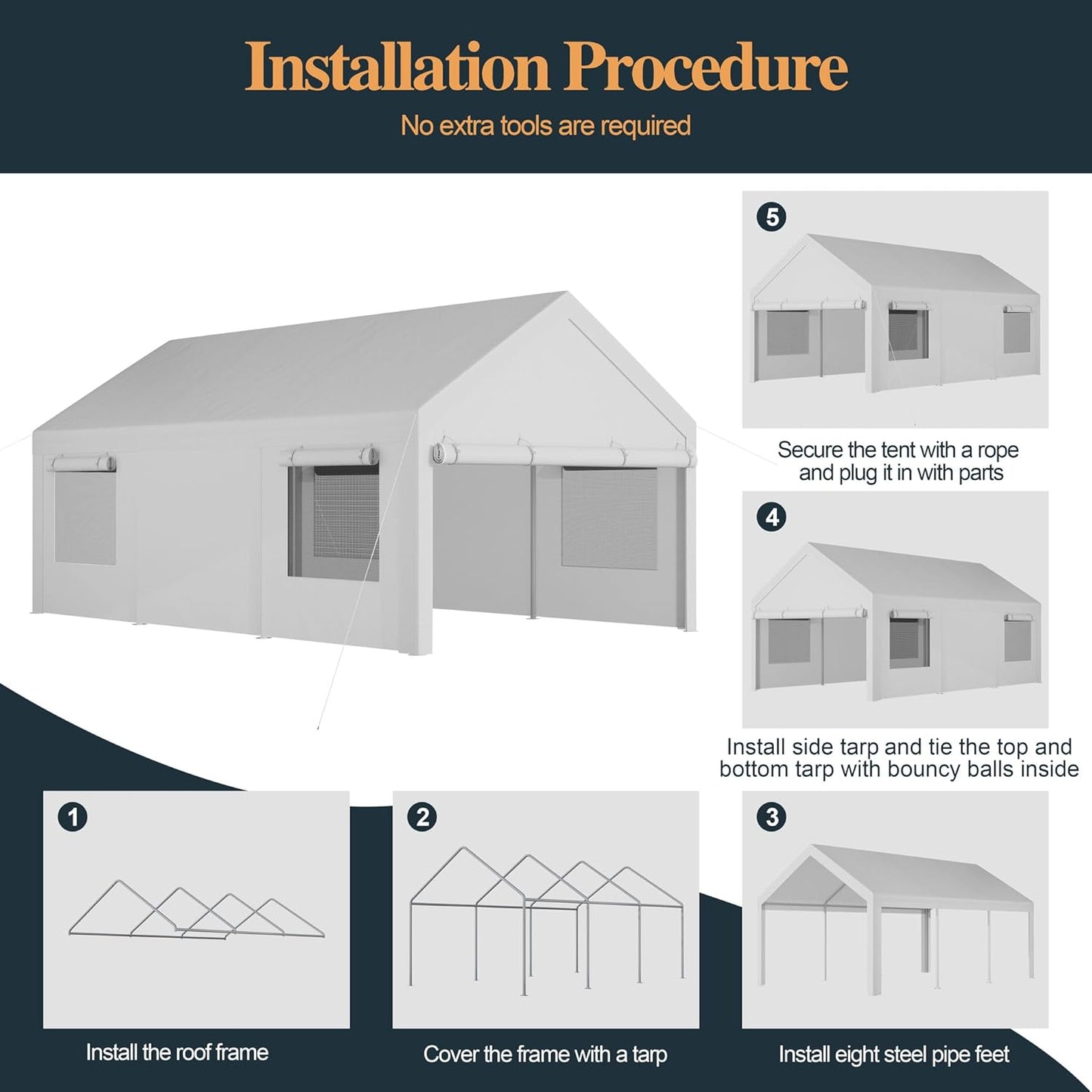 Installation Procedure

No extra tools are required

5

Secure the tent with a rope and plug it in with parts

4

Install side tarp and tie the top and bottom tarp with bouncy balls inside

1

Install the roof frame

2

Cover the frame with a tarp

3

Install eight steel pipe feet