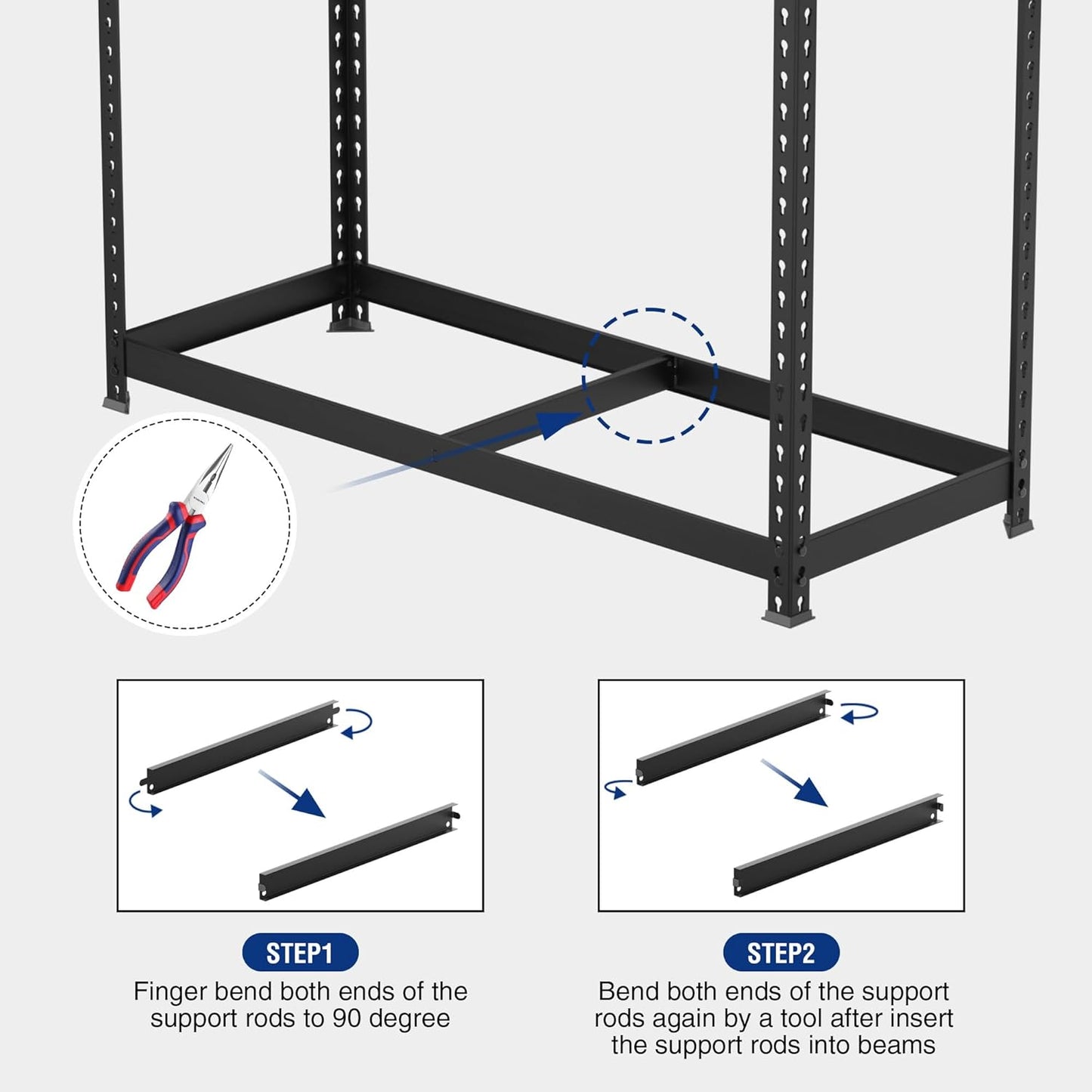 STEP1

Finger bend both ends of the support rods to 90 degree

STEP2

Bend both ends of the support rods again by a tool after insert the support rods into beams