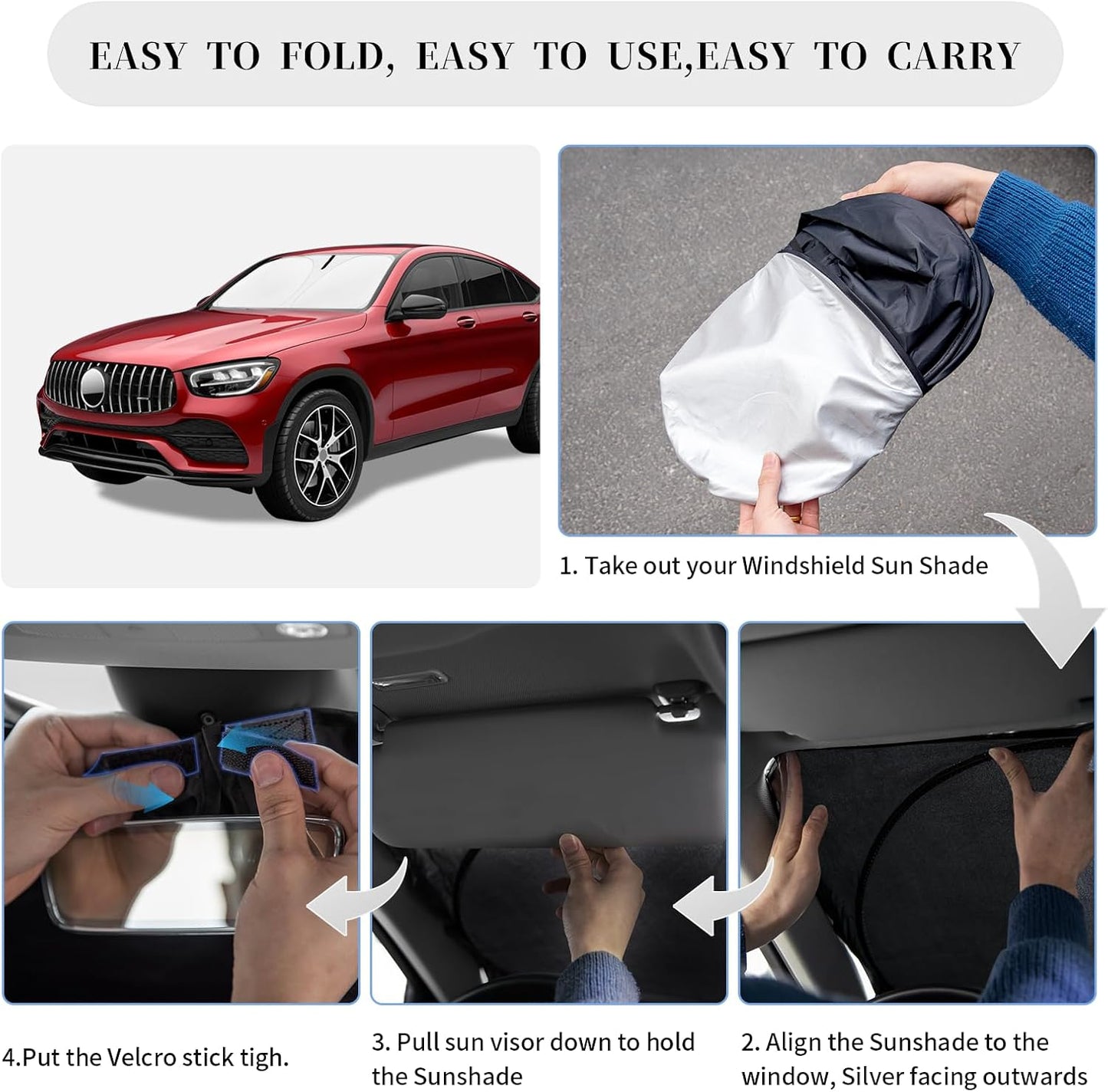 EASY TO FOLD, EASY TO USE,EASY TO CARRY

1. Take out your Windshield Sun Shade

4.Put the Velcro stick tigh.

3. Pull sun visor down to hold the Sunshade

2. Align the Sunshade to the window, Silver facing outwards