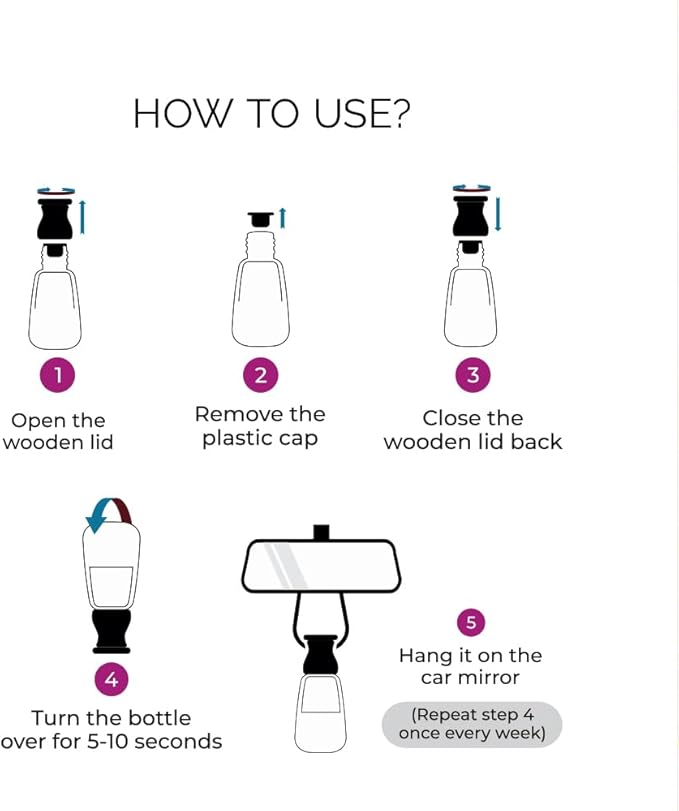 HOW TO USE?

1
Open the wooden lid

2
Remove the plastic cap

3
Close the wooden lid back

4
Turn the bottle over for 5-10 seconds

5
Hang it on the car mirror

(Repeat step 4 once every week)